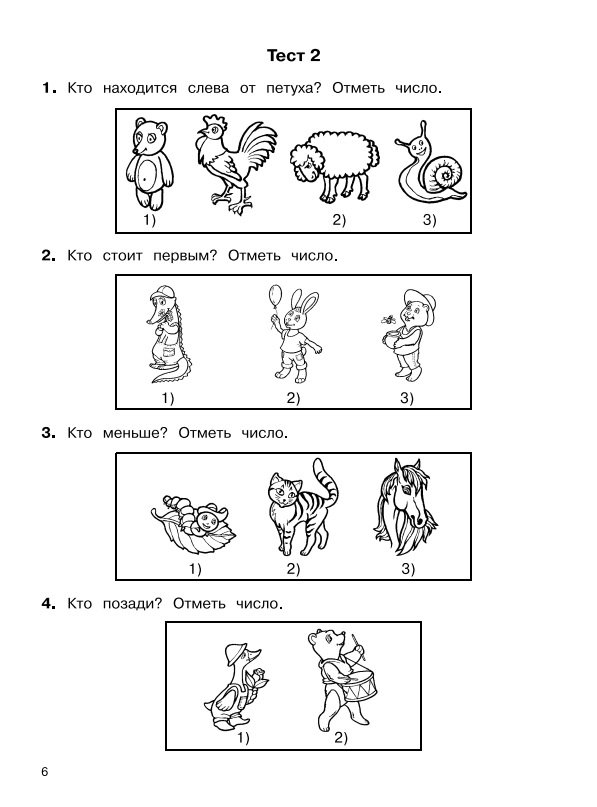 Тест 2

1. Кто находится слева от петуха? Отметь число.

1) 2) 3)

2. Кто стоит первым? Отметь число.

1) 2) 3)

3. Кто меньше? Отметь число.

1) 2) 3)

4. Кто позади? Отметь число.

1) 2)

6