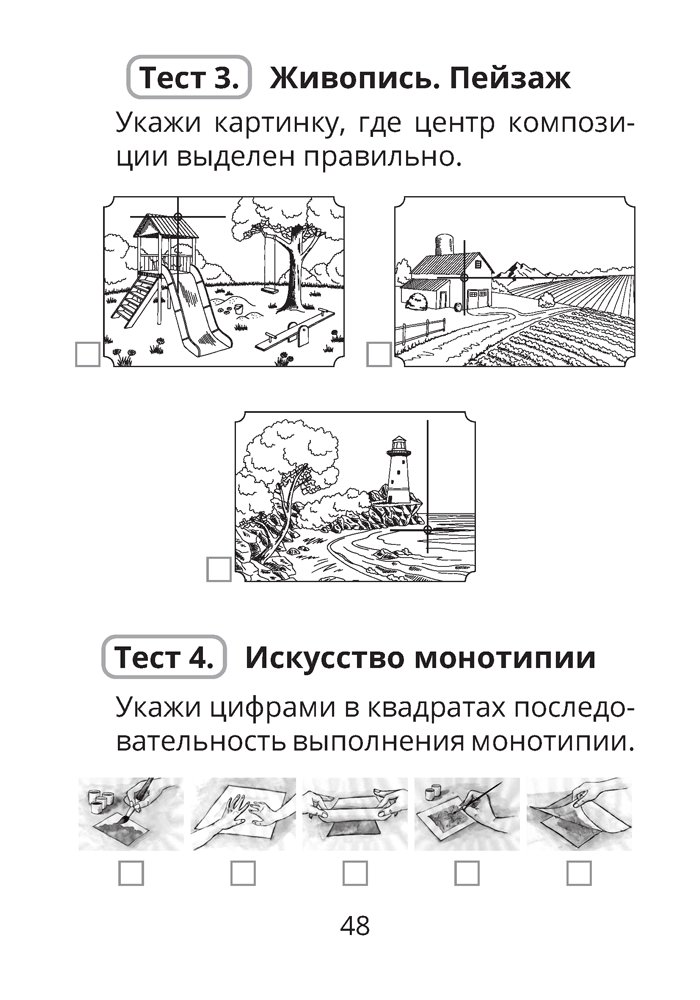 Тест 3. Живопись. Пейзаж

Укажи картинку, где центр композиции выделен правильно.

Тест 4. Искусство монотипии

Укажи цифрами в квадратах последовательность выполнения монотипии.

48