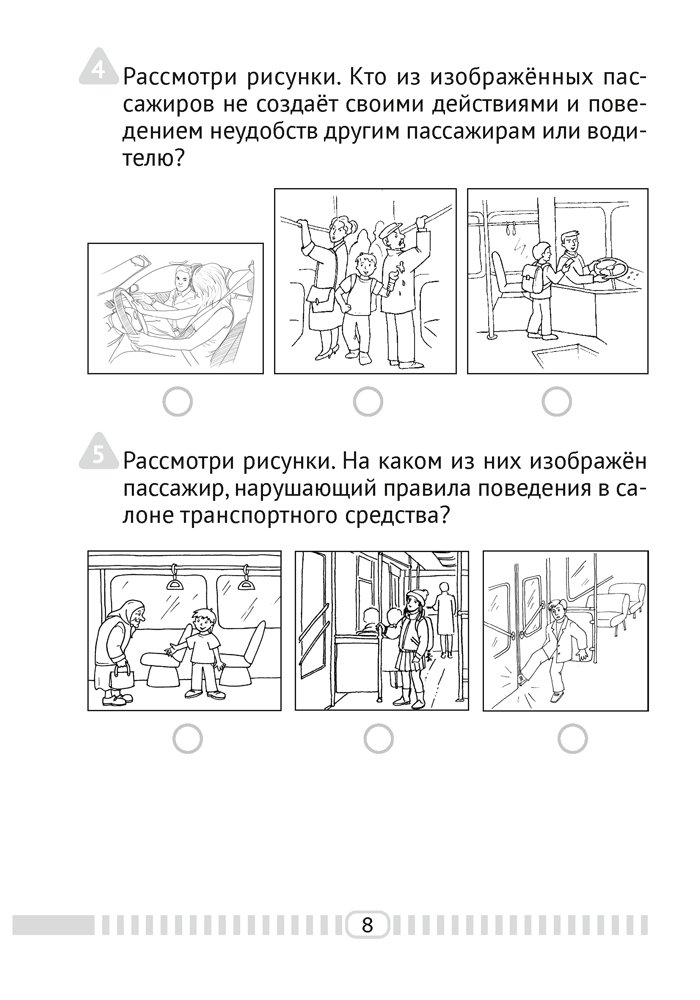 4 Рассмотри рисунки. Кто из изображённых пассажиров не создаёт своими действиями и поведением неудобств другим пассажирам или водителю?

5 Рассмотри рисунки. На каком из них изображён пассажир, нарушающий правила поведения в салоне транспортного средства?

8