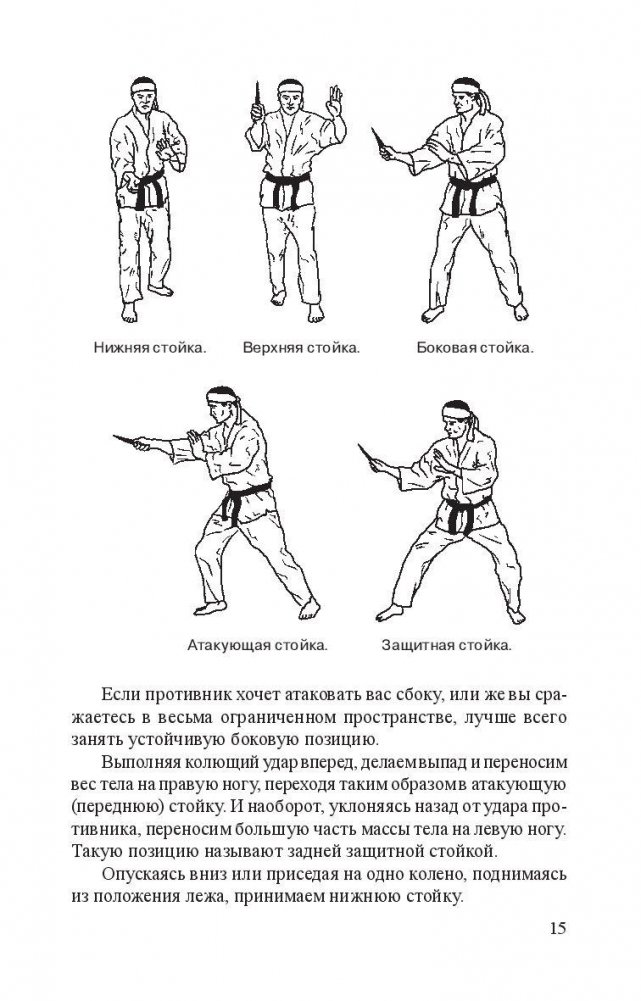 Нижняя стойка. Верхняя стойка. Боковая стойка.

Атакующая стойка. Защитная стойка.

Если противник хочет атаковать вас сбоку, или же вы сражаетесь в весьма ограниченном пространстве, лучше всего занять устойчивую боковую позицию.

Выполняя колющий удар вперед, делаем выпад и переносим вес тела на правую ногу, переходя таким образом в атакующую (переднюю) стойку. И наоборот, уклоняясь назад от удара противника, переносим большую часть массы тела на левую ногу. Такую позицию называют задней защитной стойкой.

Опускаясь вниз или приседая на одно колено, поднимаясь из положения лежа, принимаем нижнюю стойку.

15