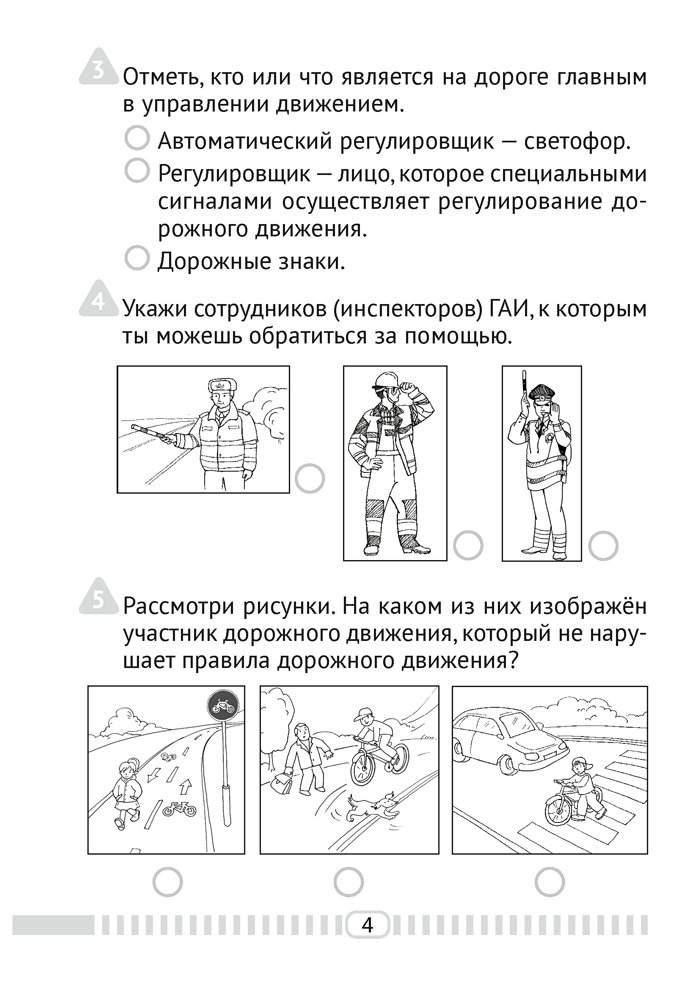 3 Отметь, кто или что является на дороге главным в управлении движением.

Автоматический регулировщик — светофор.

Регулировщик — лицо, которое специальными сигналами осуществляет регулирование дорожного движения.

Дорожные знаки.

4 Укажи сотрудников (инспекторов) ГАИ, к которым ты можешь обратиться за помощью.

5 Рассмотри рисунки. На каком из них изображён участник дорожного движения, который не нарушает правила дорожного движения?

4