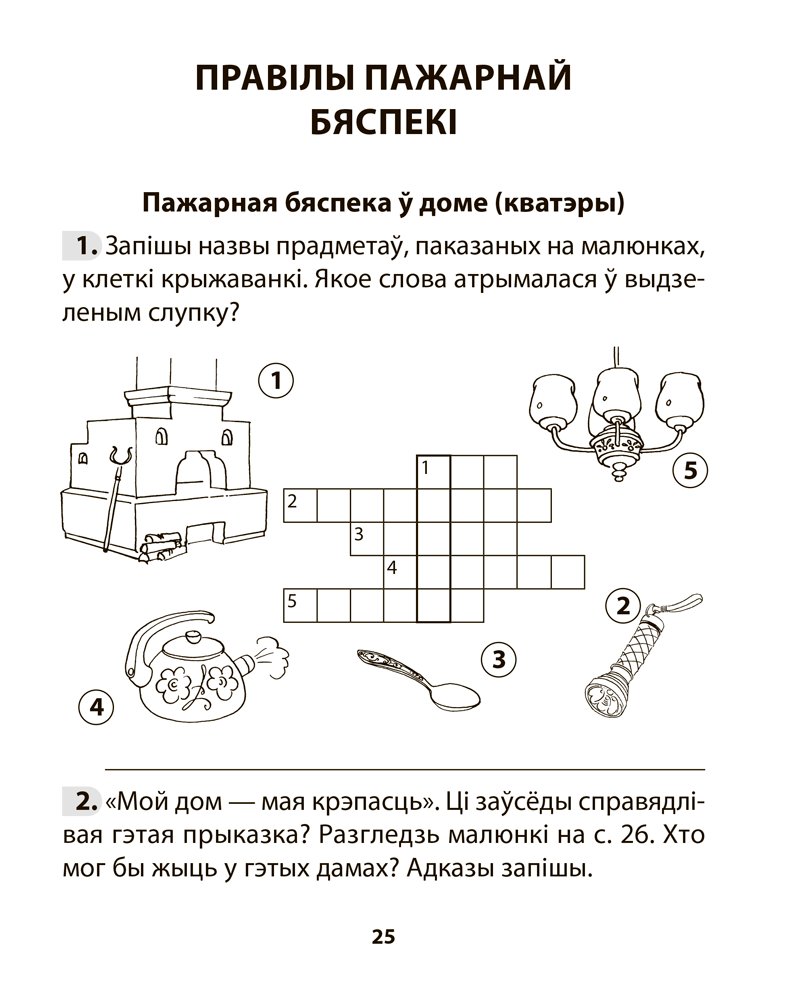 ПРАВІЛЫ ПАЖАРНАЙ БЯСПЕКІ

Пажарная бяспека ў доме (кватэры)

1. Запішы назвы прадметаў, паказаных на малюнках, у клеткі крыжаванкі. Якое слова атрымалася ў выдзеленым слупку?

1

5

1

2

3

4

5

2

3

4

2. «Мой дом — мая крэпасць». Ці заўсёды справядлівая гэтая прыказка? Разгледзь малюнкі на с. 26. Хто мог бы жыць у гэтых дамах? Адказы запішы.

25