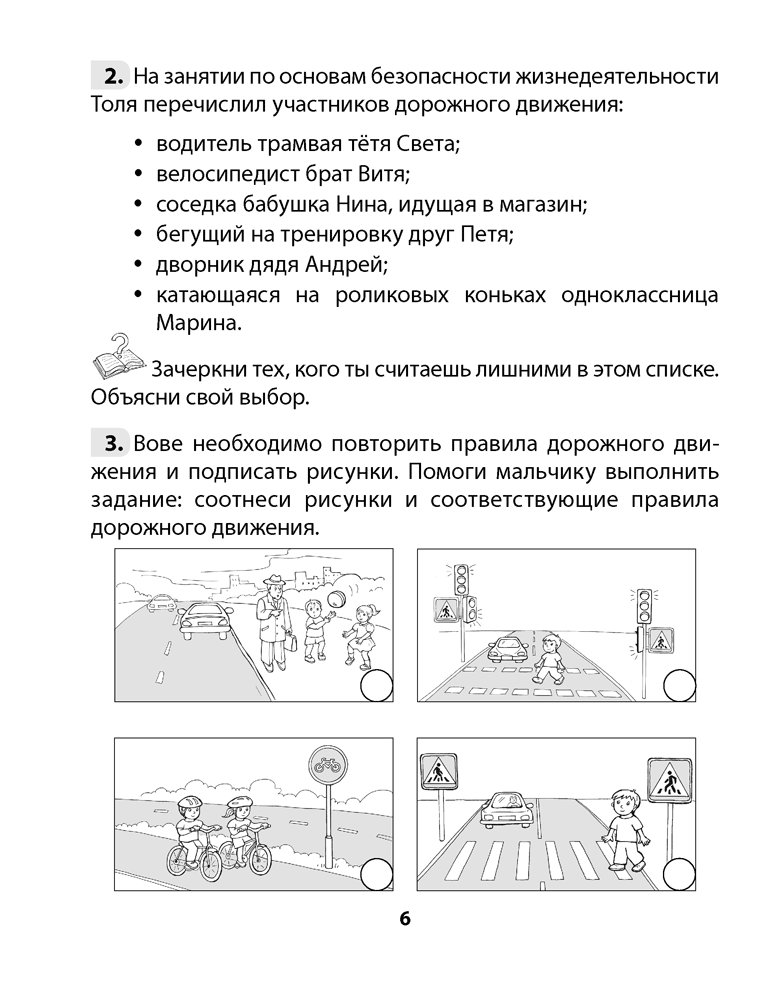 2. На занятии по основам безопасности жизнедеятельности Толя перечислил участников дорожного движения:

• водитель трамвая тётя Света;
• велосипедист брат Витя;
• соседка бабушка Нина, идущая в магазин;
• бегущий на тренировку друг Петя;
• дворник дядя Андрей;
• катающаяся на роликовых коньках одноклассница Марина.

Зачеркни тех, кого ты считаешь лишними в этом списке. Объясни свой выбор.

3. Вове необходимо повторить правила дорожного движения и подписать рисунки. Помоги мальчику выполнить задание: соотнеси рисунки и соответствующие правила дорожного движения.

6