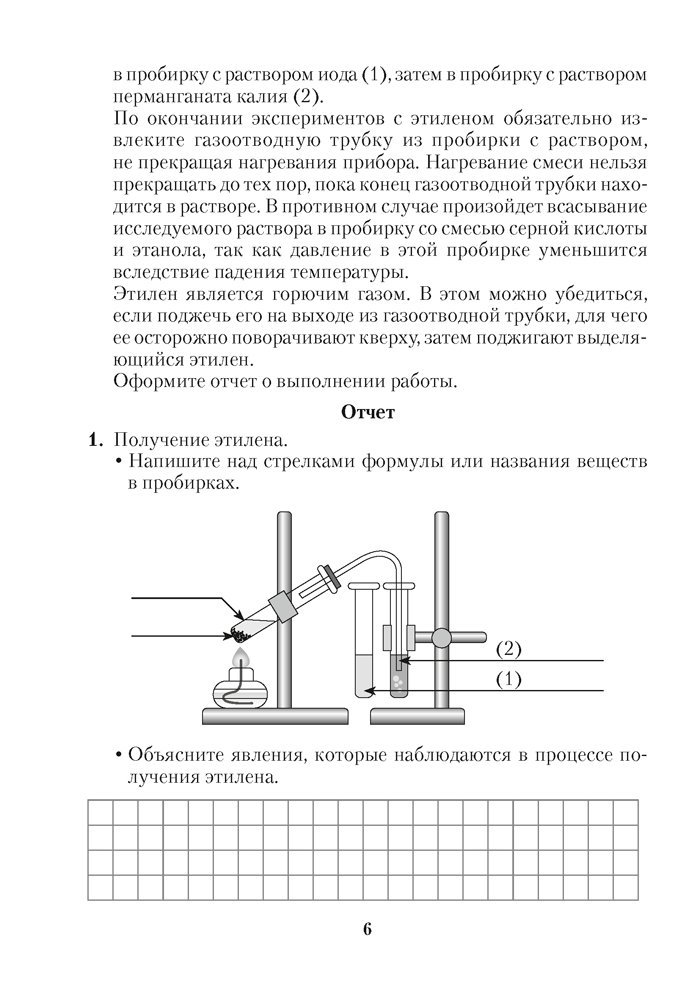 в пробирку с раствором иода (1), затем в пробирку с раствором перманганата калия (2).

По окончании экспериментов с этиленом обязательно извлеките газоотводную трубку из пробирки с раствором, не прекращая нагревания прибора. Нагревание смеси нельзя прекращать до тех пор, пока конец газоотводной трубки находится в растворе. В противном случае произойдет всасывание исследуемого раствора в пробирку со смесью серной кислоты и этанола, так как давление в этой пробирке уменьшится вследствие падения температуры.

Этилен является горючим газом. В этом можно убедиться, если поджечь его на выходе из газоотводной трубки, для чего ее осторожно поворачивают кверху, затем поджигают выделяющийся этилен.

Оформите отчет о выполнении работы.

Отчет

1. Получение этилена.
• Напишите над стрелками формулы или названия веществ в пробирках.

(2)
(1)

• Объясните явления, которые наблюдаются в процессе получения этилена.

6