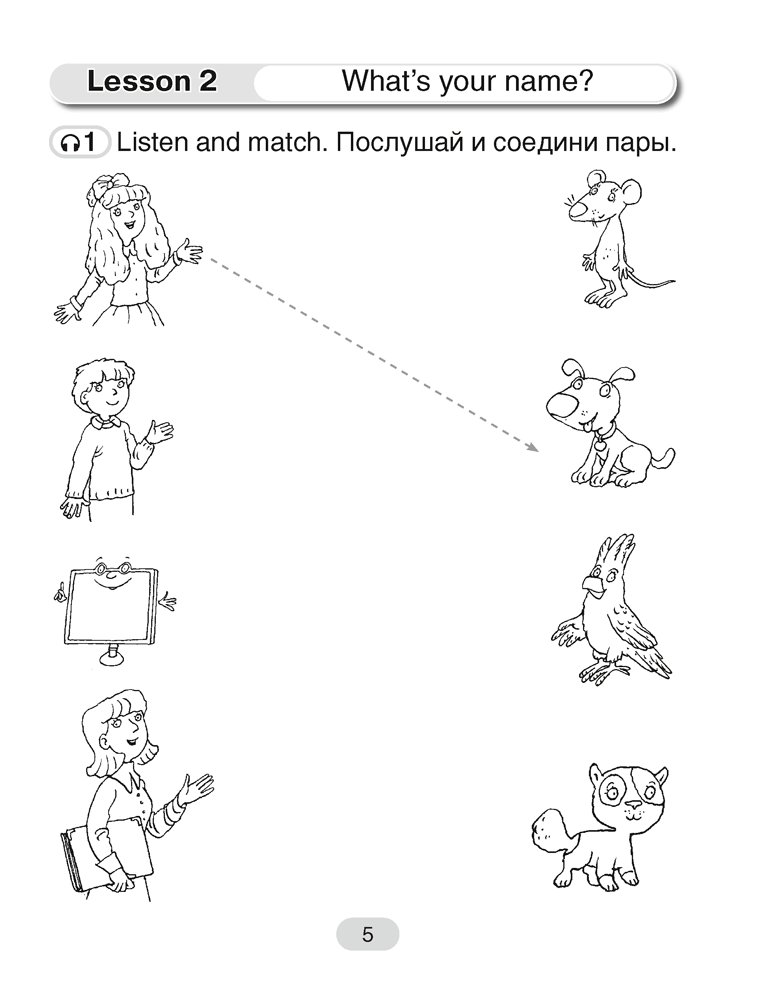 Lesson 2 What's your name?

1 Listen and match. Послушай и соедини пары.

5