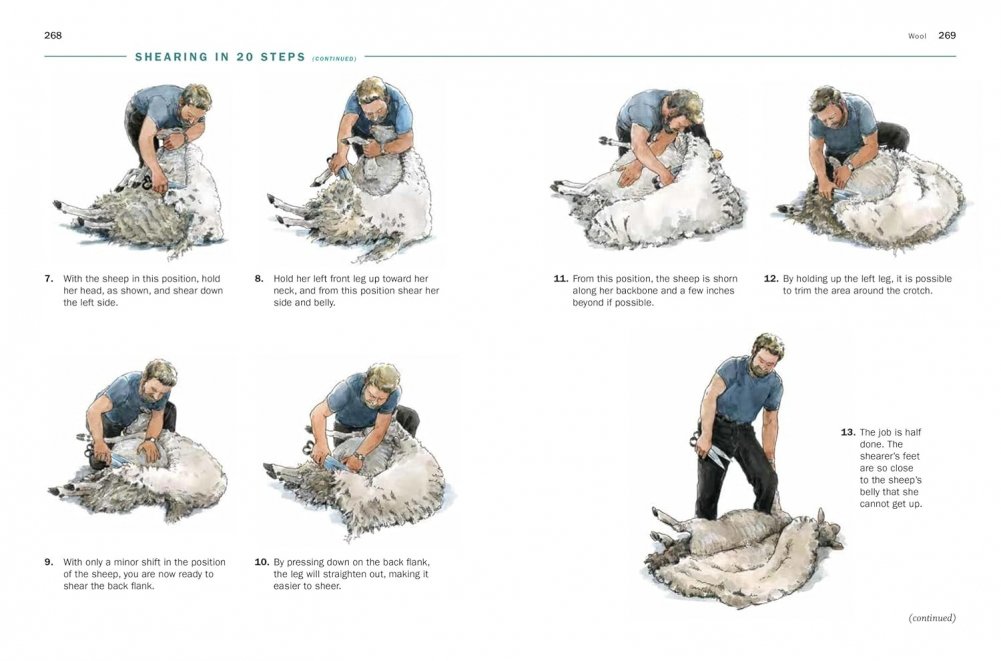 268

SHEARING IN 20 STEPS (CONTINUED)

7. With the sheep in this position, hold her head, as shown, and shear down the left side.

8. Hold her left front leg up toward her neck, and from this position shear her side and belly.

9. With only a minor shift in the position of the sheep, you are now ready to shear the back flank.

10. By pressing down on the back flank, the leg will straighten out, making it easier to sheer.

Wool 269

11. From this position, the sheep is shorn along her backbone and a few inches beyond if possible.

12. By holding up the left leg, it is possible to trim the area around the crotch.

13. The job is half done. The shearer's feet are so close to the sheep's belly that she cannot get up.

(continued)