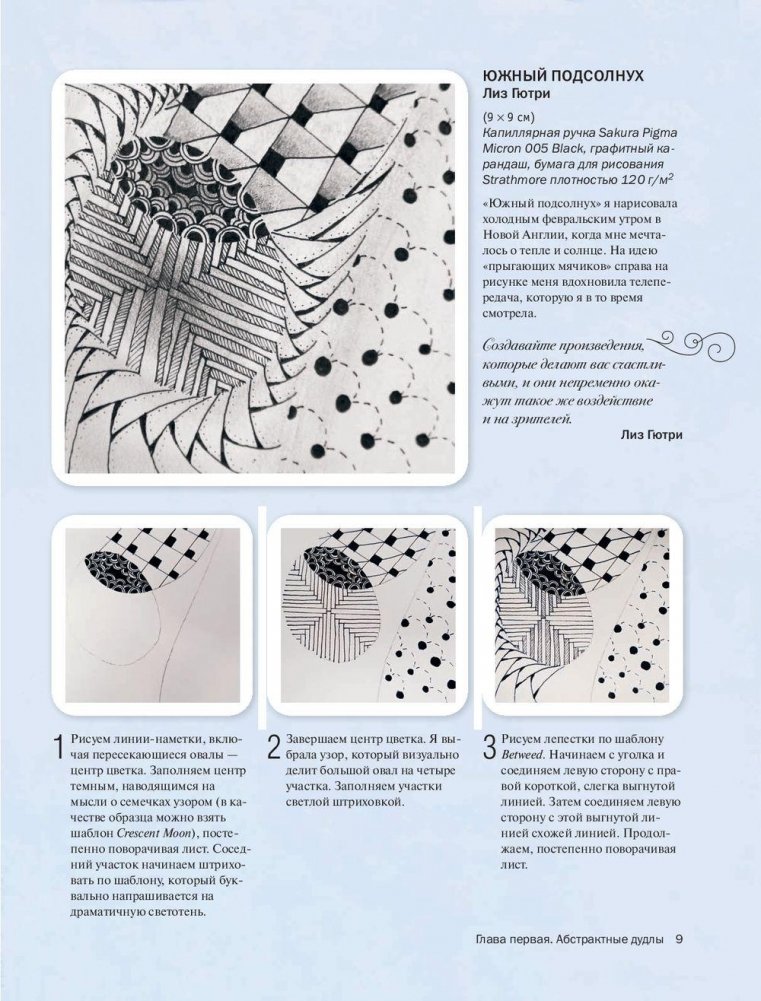 ЮЖНЫЙ ПОДСОЛНУХ
Лиз Гютри

(9 × 9 см)
Капиллярная ручка Sakura Pigma Micron 005 Black, графитный карандаш, бумага для рисования Strathmore плотностью 120 г/м$^2$

«Южный подсолнух» я нарисовала холодным февральским утром в Новой Англии, когда мне мечталось о тепле и солнце. На идею «прыгающих мячиков» справа на рисунке меня вдохновила телепередача, которую я в то время смотрела.

Создавайте произведения, которые делают вас счастливыми, и они непременно окажут такое же воздействие и на зрителей.

Лиз Гютри

1 Рисуем линии-наметки, включая пересекающиеся овалы — центр цветка. Заполняем центр темным, наводящимся на мысли о семечках узором (в качестве образца можно взять шаблон Crescent Moon), постепенно поворачивая лист. Соседний участок начинаем штриховать по шаблону, который буквально напрашивается на драматичную светотень.

2 Завершаем центр цветка. Я выбрала узор, который визуально делит большой овал на четыре участка. Заполняем участки светлой штриховкой.

3 Рисуем лепестки по шаблону Betweed. Начинаем с уголка и соединяем левую сторону с правой короткой, слегка выгнутой линией. Затем соединяем левую сторону с этой выгнутой линией схожей линией. Продолжаем, постепенно поворачивая лист.

Глава первая. Абстрактные дудлы 9