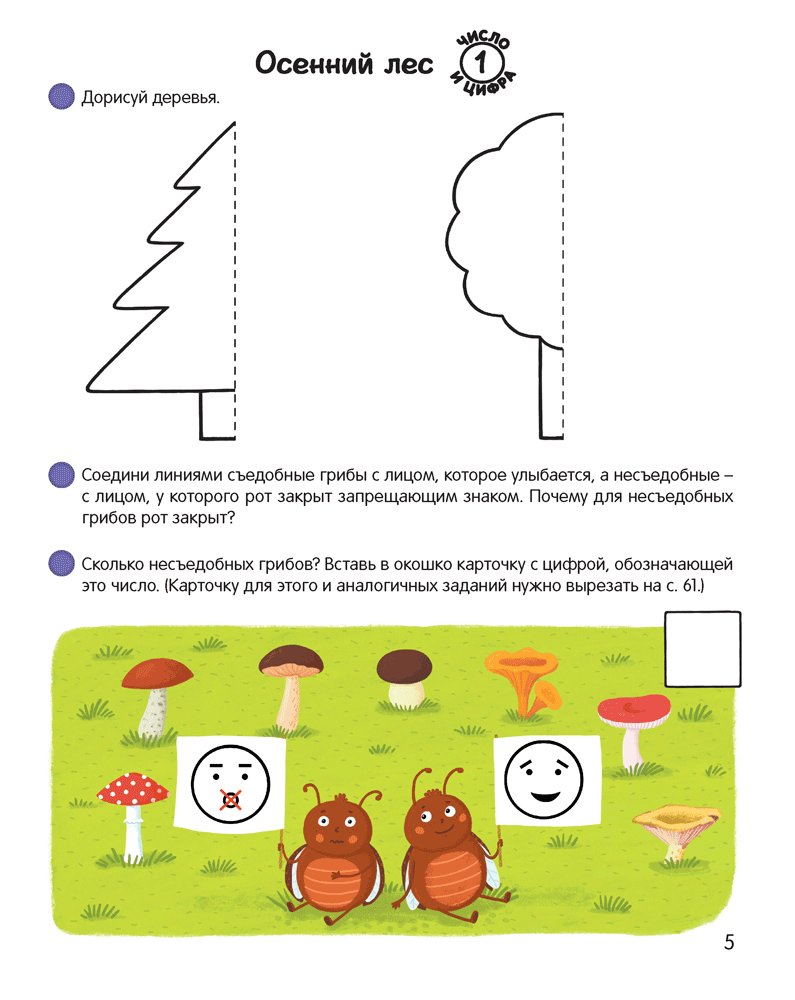 Осенний лес

ЧИСЛО 1 И ЦИФРА

Дорисуй деревья.

Соедини линиями съедобные грибы с лицом, которое улыбается, а несъедобные – с лицом, у которого рот закрыт запрещающим знаком. Почему для несъедобных грибов рот закрыт?

Сколько несъедобных грибов? Вставь в окошко карточку с цифрой, обозначающей это число. (Карточку для этого и аналогичных заданий нужно вырезать на с. 61.)

5