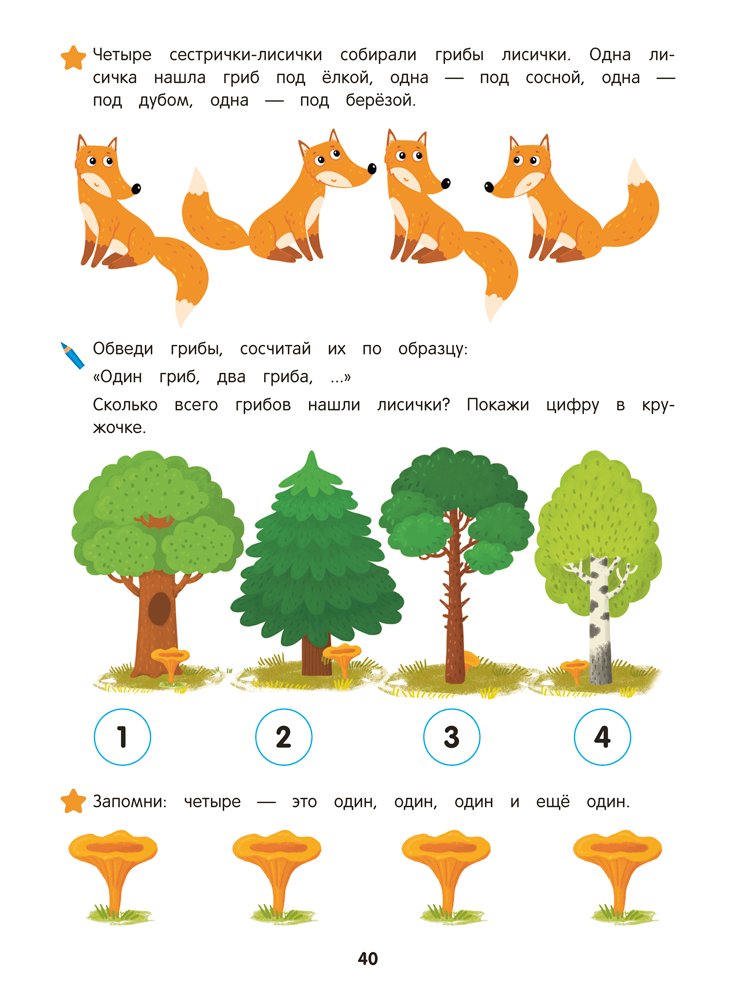 Четыре сестрички-лисички собирали грибы лисички. Одна лисичка нашла гриб под ёлкой, одна — под сосной, одна — под дубом, одна — под берёзой.

Обведи грибы, сосчитай их по образцу:
«Один гриб, два гриба, ...»
Сколько всего грибов нашли лисички? Покажи цифру в кружочке.

1 2 3 4

Запомни: четыре — это один, один, один и ещё один.

40