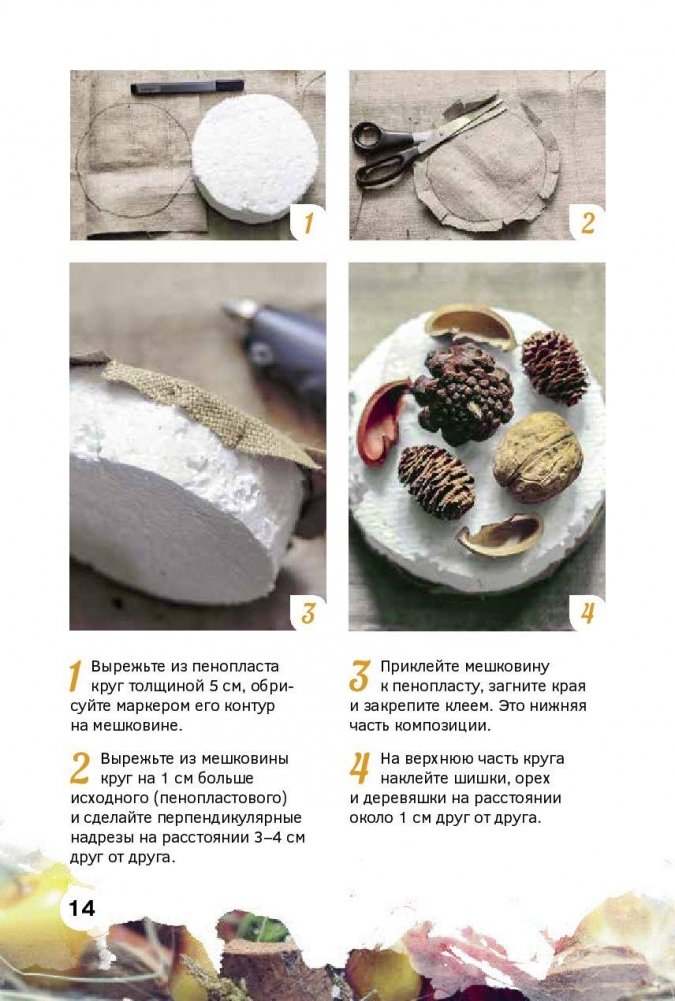 1

2

3

4

1 Вырежьте из пенопласта круг толщиной 5 см, обрисуйте маркером его контур на мешковине.

2 Вырежьте из мешковины круг на 1 см больше исходного (пенопластового) и сделайте перпендикулярные надрезы на расстоянии 3–4 см друг от друга.

3 Приклейте мешковину к пенопласту, загните края и закрепите клеем. Это нижняя часть композиции.

4 На верхнюю часть круга наклейте шишки, орех и деревяшки на расстоянии около 1 см друг от друга.

14