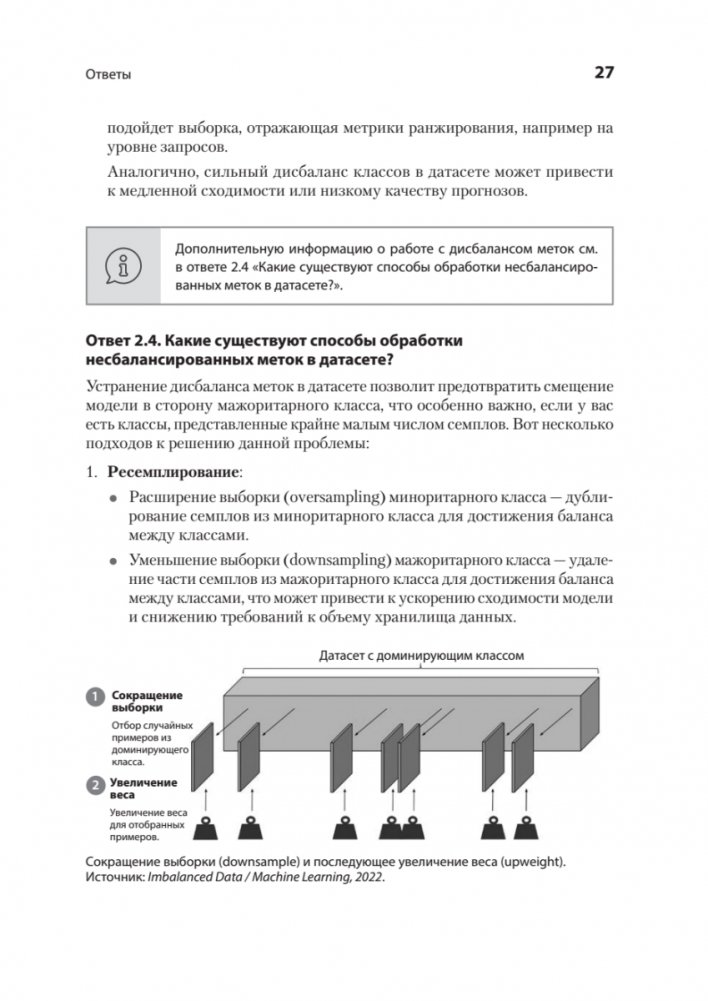 Ответы

27

подойдет выборка, отражающая метрики ранжирования, например на уровне запросов.

Аналогично, сильный дисбаланс классов в датасете может привести к медленной сходимости или низкому качеству прогнозов.

Дополнительную информацию о работе с дисбалансом меток см. в ответе 2.4 «Какие существуют способы обработки несбалансированных меток в датасете?».

Ответ 2.4. Какие существуют способы обработки несбалансированных меток в датасете?

Устранение дисбаланса меток в датасете позволит предотвратить смещение модели в сторону мажоритарного класса, что особенно важно, если у вас есть классы, представленные крайне малым числом семплов. Вот несколько подходов к решению данной проблемы:

1. Ресемплирование:
• Расширение выборки (oversampling) миноритарного класса — дублирование семплов из миноритарного класса для достижения баланса между классами.
• Уменьшение выборки (downsampling) мажоритарного класса — удаление части семплов из мажоритарного класса для достижения баланса между классами, что может привести к ускорению сходимости модели и снижению требований к объему хранилища данных.

Датасет с доминирующим классом

1 Сокращение выборки
Отбор случайных примеров из доминирующего класса.

2 Увеличение веса
Увеличение веса для отобранных примеров.

Сокращение выборки (downsample) и последующее увеличение веса (upweight). Источник: Imbalanced Data / Machine Learning, 2022.