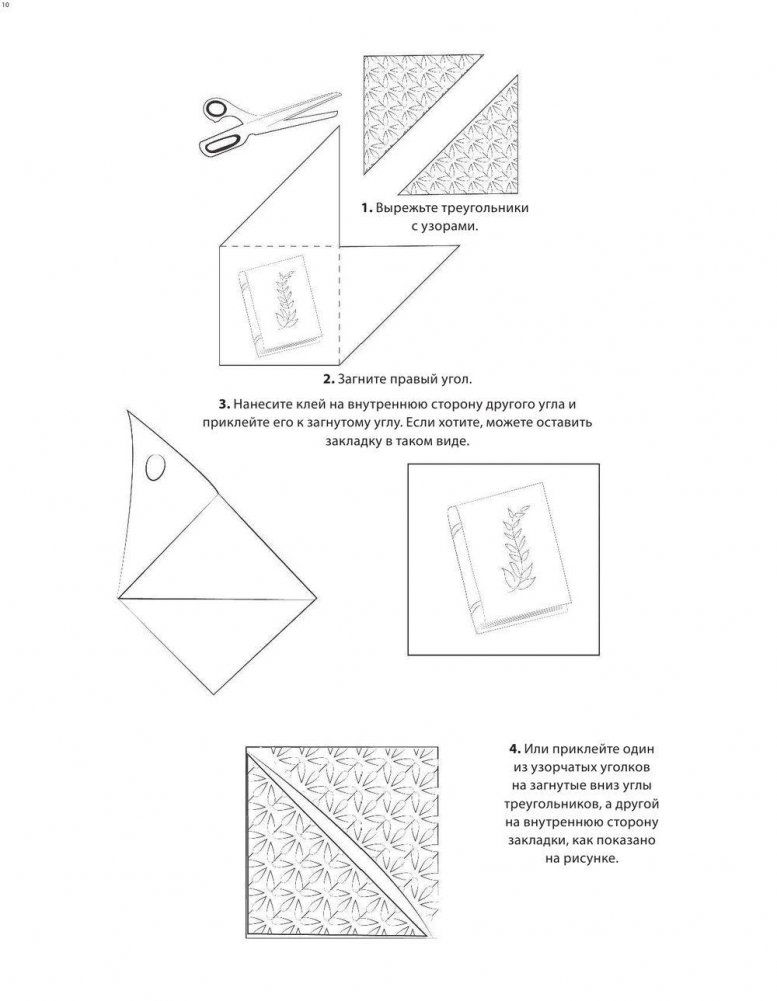 10

1. Вырежьте треугольники с узорами.

2. Загните правый угол.

3. Нанесите клей на внутреннюю сторону другого угла и приклейте его к загнутому углу. Если хотите, можете оставить закладку в таком виде.

4. Или приклейте один из узорчатых уголков на загнутые вниз углы треугольников, а другой на внутреннюю сторону закладки, как показано на рисунке.