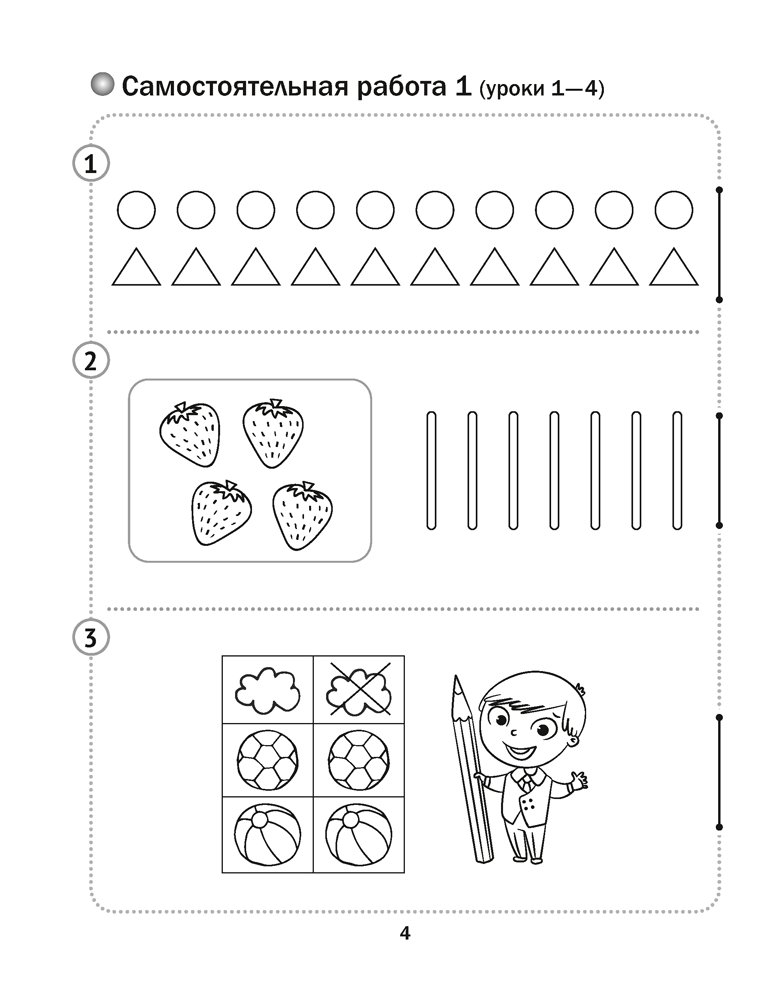 Самостоятельная работа 1 (уроки 1—4)

1

2

3

4