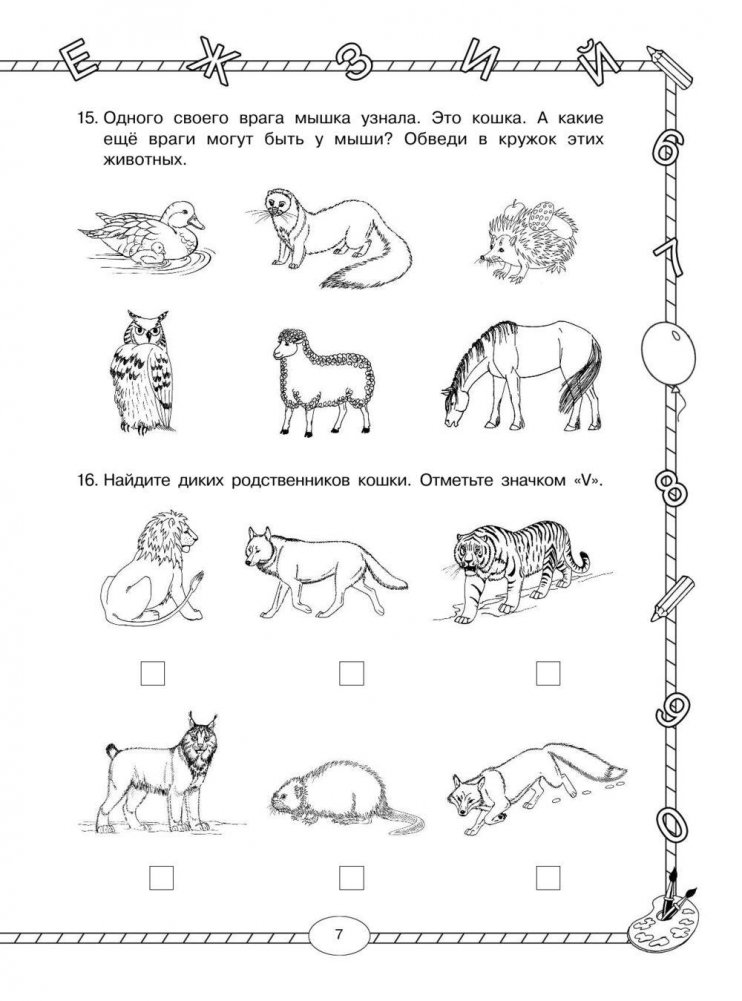 Е Ж З И Й

6 7 8 9 0

15. Одного своего врага мышка узнала. Это кошка. А какие ещё враги могут быть у мыши? Обведи в кружок этих животных.

16. Найдите диких родственников кошки. Отметьте значком «V».

7