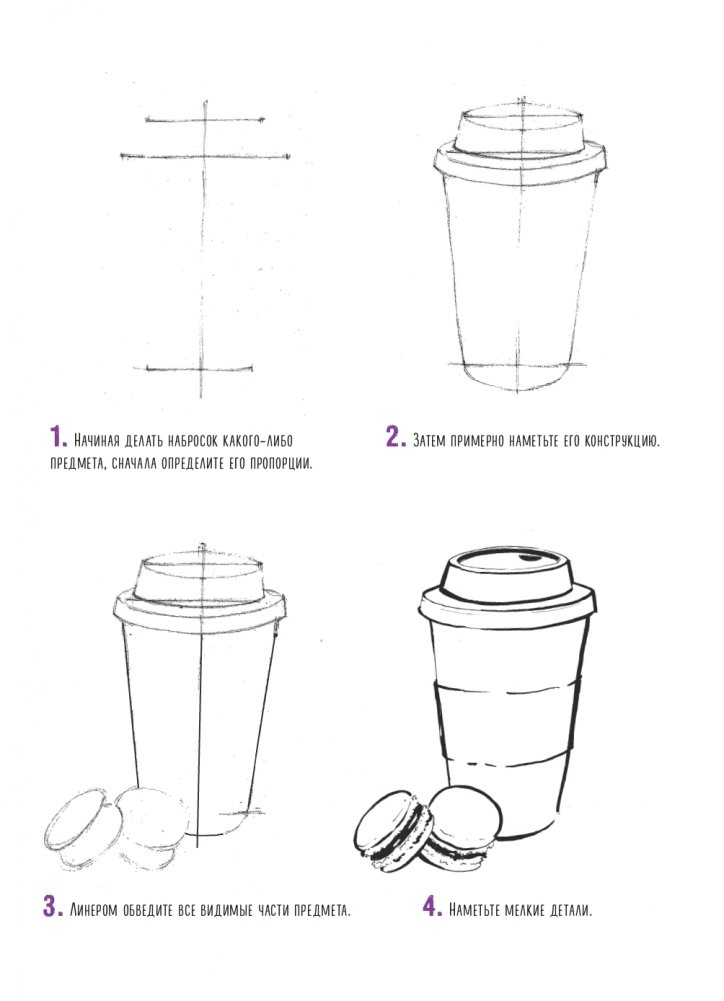 1. Начиная делать набросок какого-либо предмета, сначала определите его пропорции.

2. Затем примерно наметьте его конструкцию.

3. Линером обведите все видимые части предмета.

4. Наметьте мелкие детали.