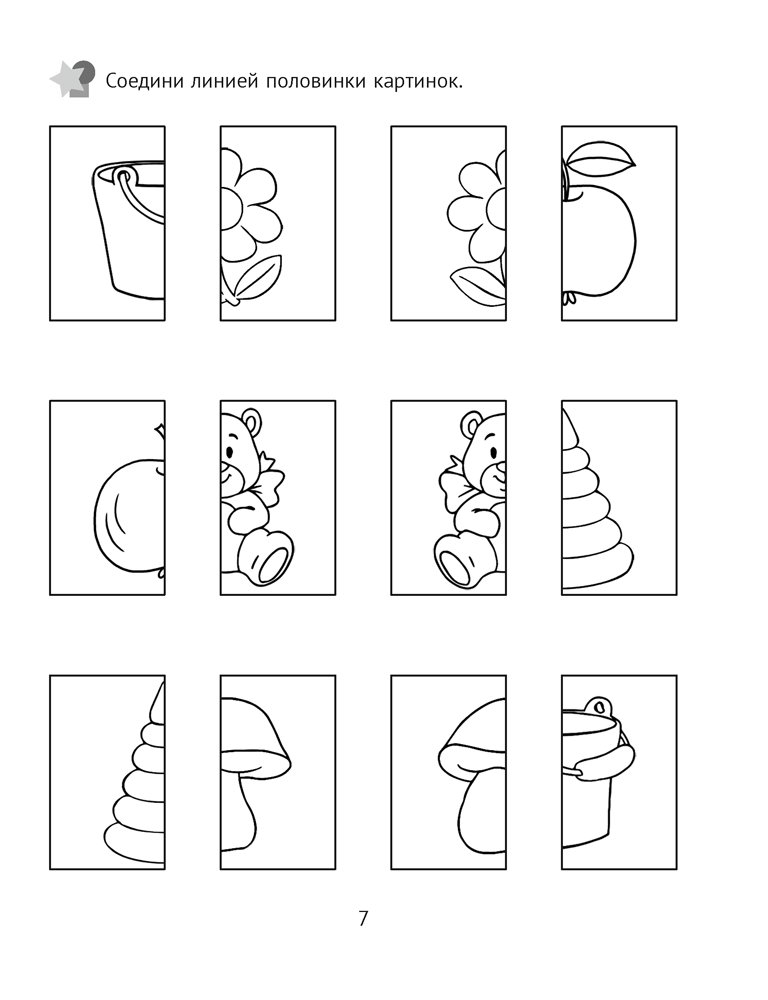 Соедини линией половинки картинок.

7