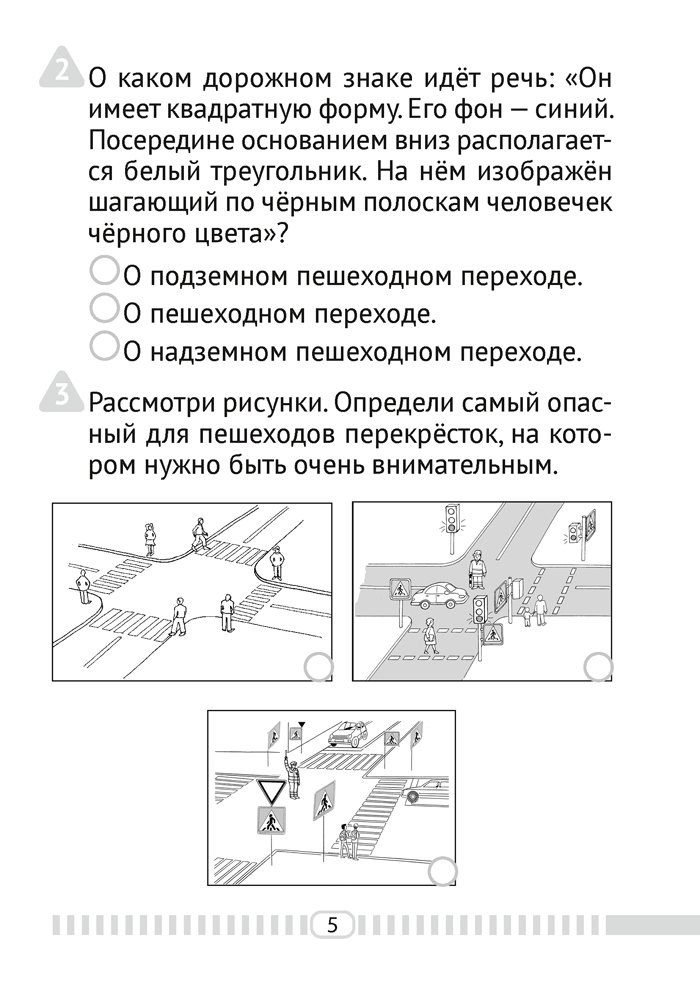 2 О каком дорожном знаке идёт речь: «Он имеет квадратную форму. Его фон — синий. Посередине основанием вниз располагается белый треугольник. На нём изображён шагающий по чёрным полоскам человечек чёрного цвета»?

О подземном пешеходном переходе.
О пешеходном переходе.
О надземном пешеходном переходе.

3 Рассмотри рисунки. Определи самый опасный для пешеходов перекрёсток, на котором нужно быть очень внимательным.

5