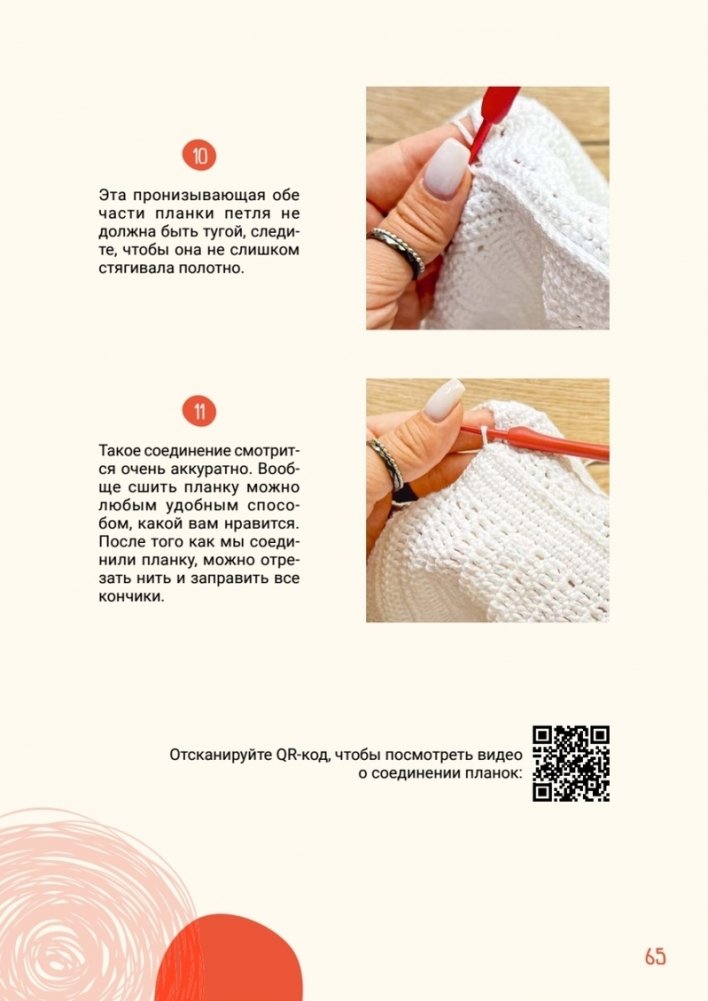 10

Эта пронизывающая обе части планки петля не должна быть тугой, следите, чтобы она не слишком стягивала полотно.

11

Такое соединение смотрится очень аккуратно. Вообще сшить планку можно любым удобным способом, какой вам нравится. После того как мы соединили планку, можно отрезать нить и заправить все кончики.

Отсканируйте QR-код, чтобы посмотреть видео о соединении планок:

65