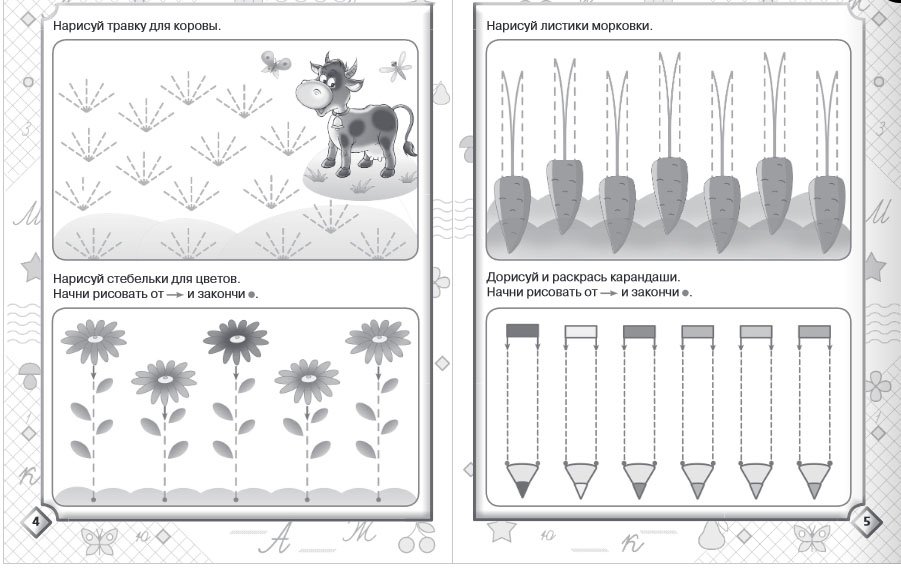 Нарисуй травку для коровы.

Нарисуй стебельки для цветов.
Начни рисовать от → и закончи ●.

4

Нарисуй листики морковки.

Дорисуй и раскрась карандаши.
Начни рисовать от → и закончи ●.

5