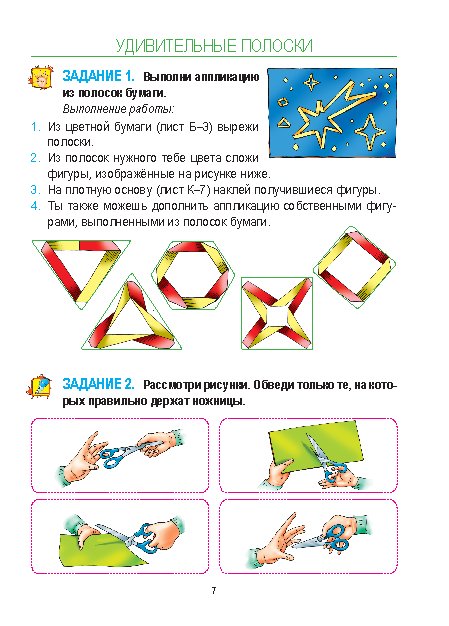 УДИВИТЕЛЬНЫЕ ПОЛОСКИ

ЗАДАНИЕ 1. Выполни аппликацию из полосок бумаги.
Выполнение работы:

1. Из цветной бумаги (лист Б–3) вырежи полоски.
2. Из полосок нужного тебе цвета сложи фигуры, изображённые на рисунке ниже.
3. На плотную основу (лист К–7) наклей получившиеся фигуры.
4. Ты также можешь дополнить аппликацию собственными фигурами, выполненными из полосок бумаги.

ЗАДАНИЕ 2. Рассмотри рисунки. Обведи только те, на которых правильно держат ножницы.

7