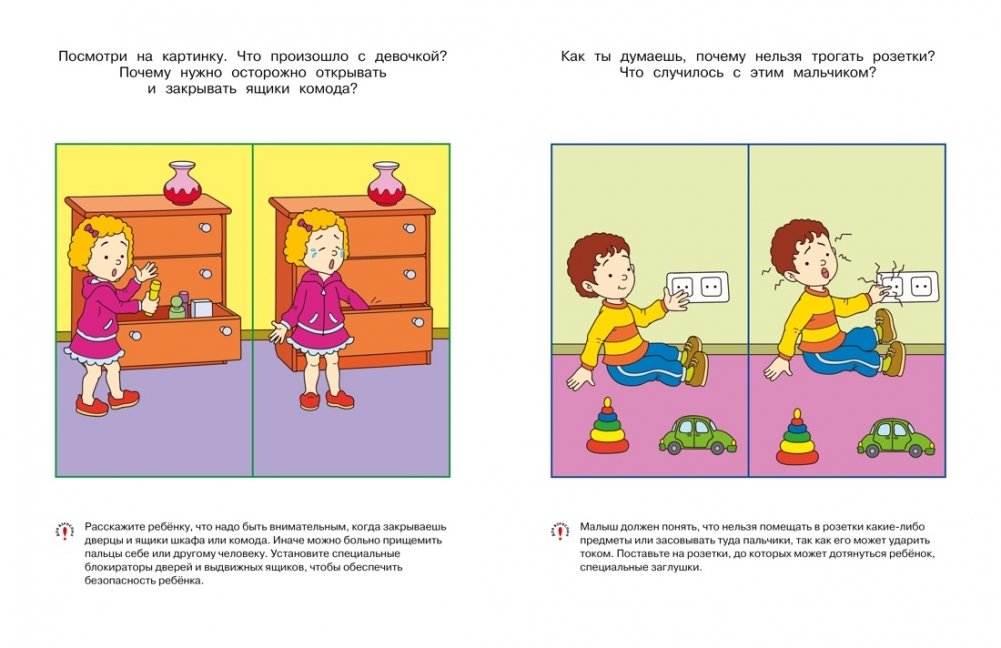 Посмотри на картинку. Что произошло с девочкой? Почему нужно осторожно открывать и закрывать ящики комода?

Расскажите ребёнку, что надо быть внимательным, когда закрываешь дверцы и ящики шкафа или комода. Иначе можно больно прищемить пальцы себе или другому человеку. Установите специальные блокираторы дверей и выдвижных ящиков, чтобы обеспечить безопасность ребёнка.

Как ты думаешь, почему нельзя трогать розетки? Что случилось с этим мальчиком?

Малыш должен понять, что нельзя помещать в розетки какие-либо предметы или засовывать туда пальчики, так как его может ударить током. Поставьте на розетки, до которых может дотянуться ребёнок, специальные заглушки.