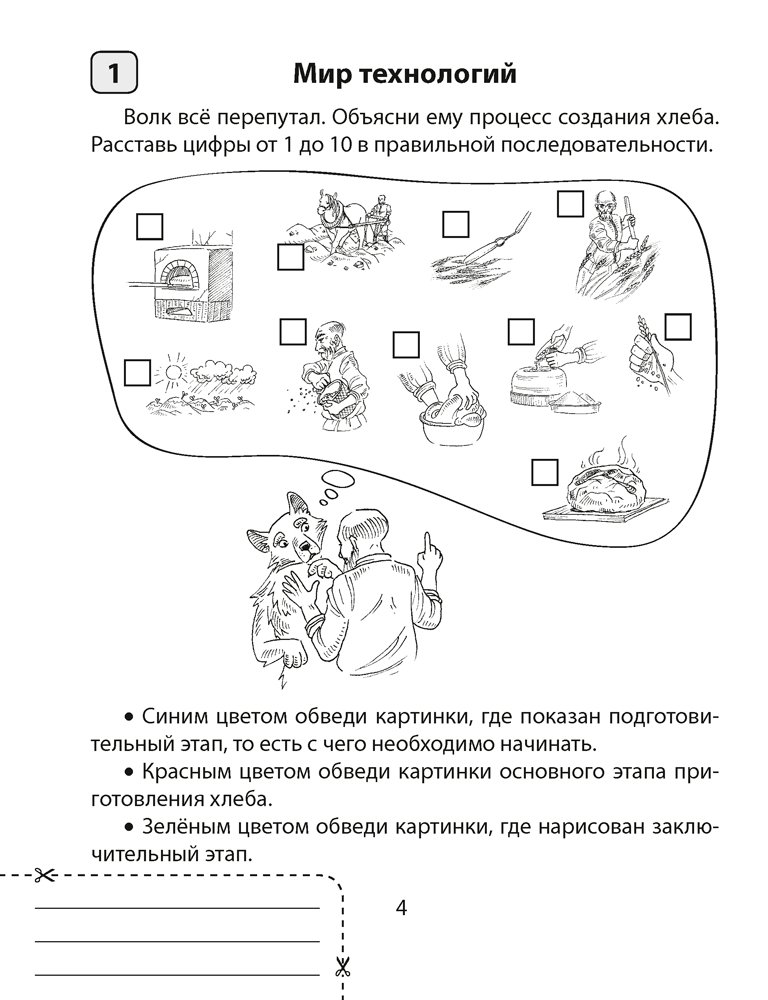 1

Мир технологий

Волк всё перепутал. Объясни ему процесс создания хлеба. Расставь цифры от 1 до 10 в правильной последовательности.

• Синим цветом обведи картинки, где показан подготовительный этап, то есть с чего необходимо начинать.

• Красным цветом обведи картинки основного этапа приготовления хлеба.

• Зелёным цветом обведи картинки, где нарисован заключительный этап.

4