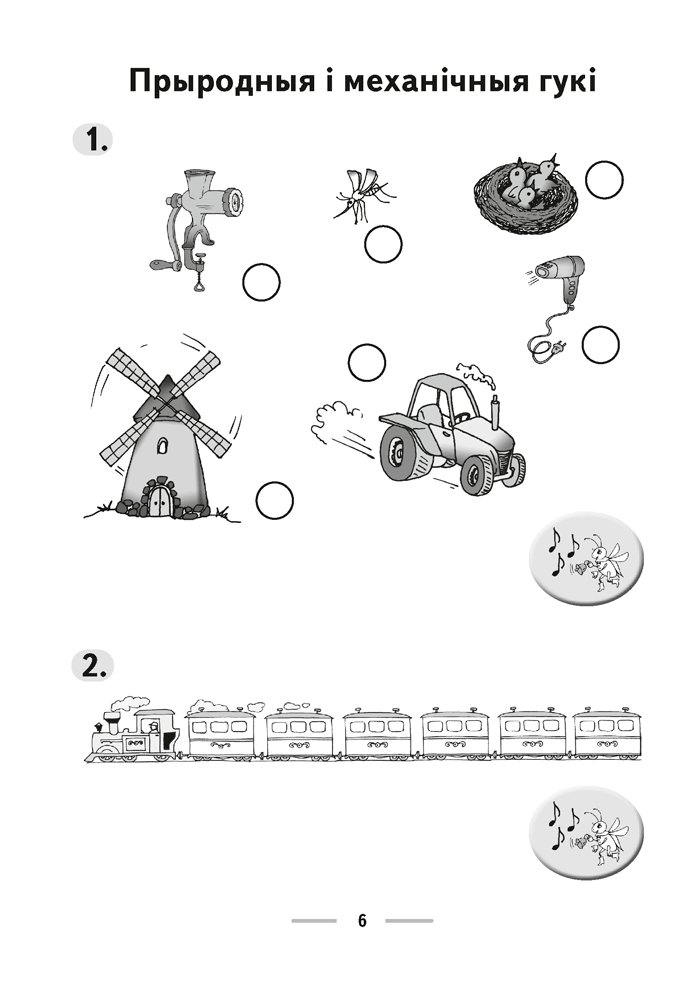 Прыродныя і механічныя гукі

1.

2.

6