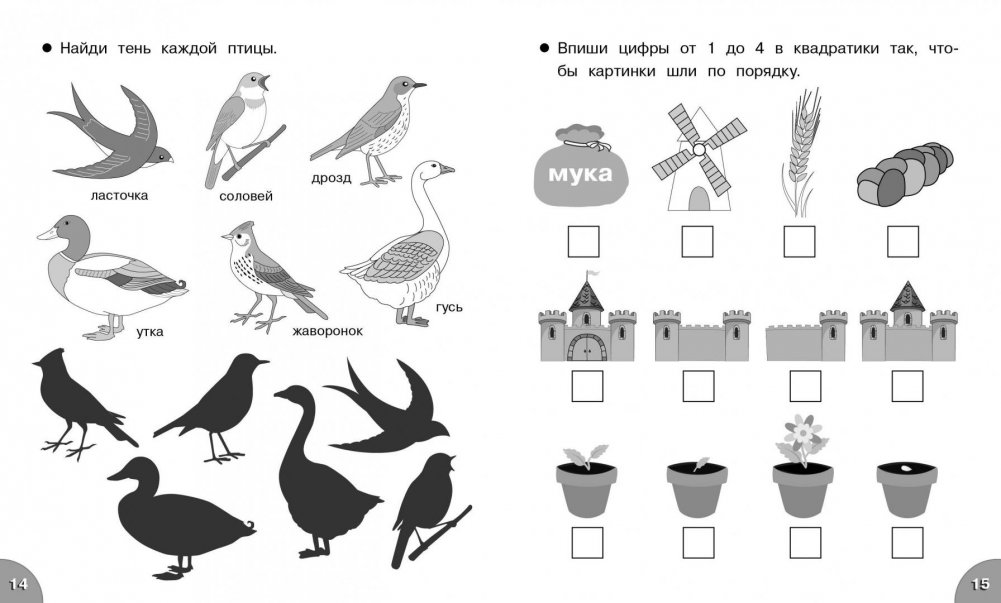 ● Найди тень каждой птицы.

ласточка

соловей

дрозд

утка

жаворонок

гусь

14

● Впиши цифры от 1 до 4 в квадратики так, чтобы картинки шли по порядку.

мука

15