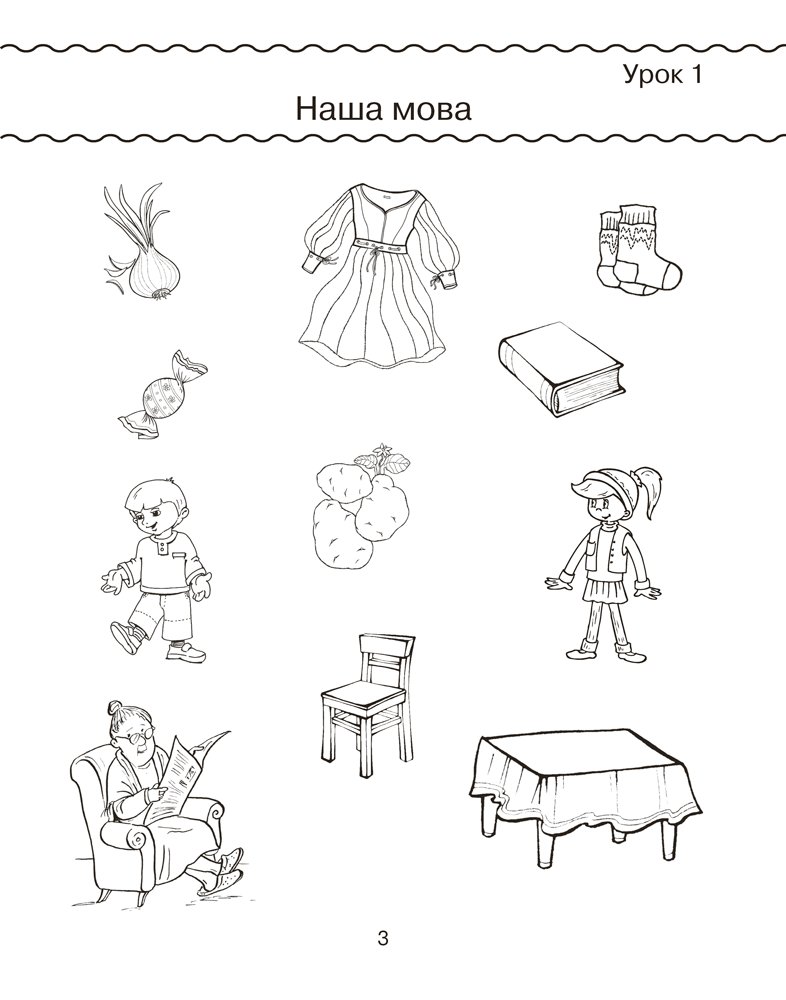 Урок 1
Наша мова

3