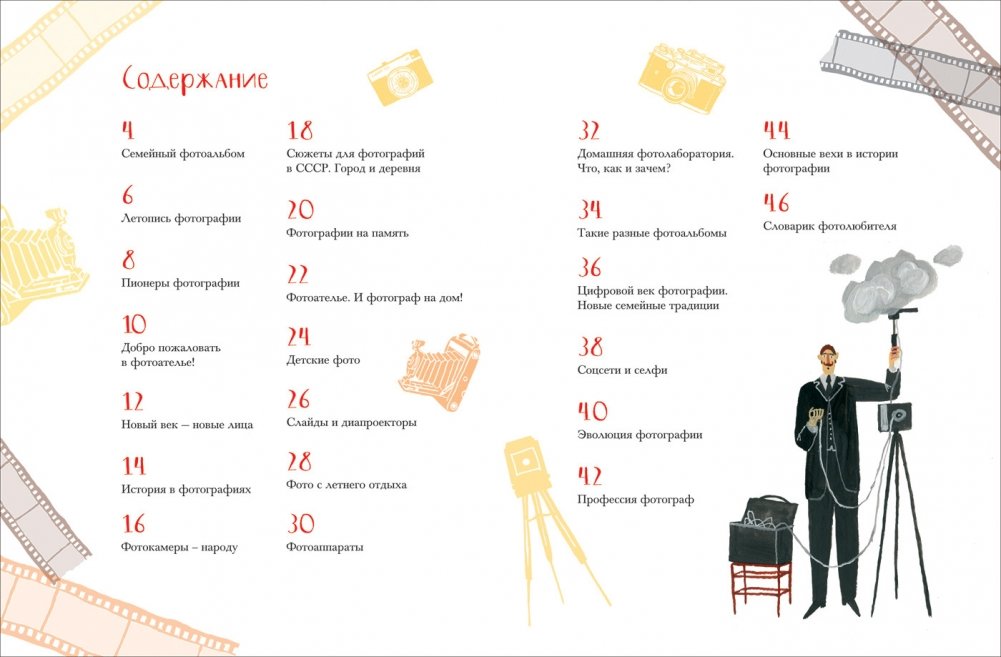 Содержание

4
Семейный фотоальбом

6
Летопись фотографии

8
Пионеры фотографии

10
Добро пожаловать в фотоателье!

12
Новый век – новые лица

14
История в фотографиях

16
Фотокамеры – народу

18
Сюжеты для фотографий в СССР. Город и деревня

20
Фотографии на память

22
Фотоателье. И фотограф на дом!

24
Детские фото

26
Слайды и диапроекторы

28
Фото с летнего отдыха

30
Фотоаппараты

32
Домашняя фотолаборатория. Что, как и зачем?

34
Такие разные фотоальбомы

36
Цифровой век фотографии. Новые семейные традиции

38
Соцсети и селфи

40
Эволюция фотографии

42
Профессия фотограф

44
Основные вехи в истории фотографии

46
Словарик фотолюбителя