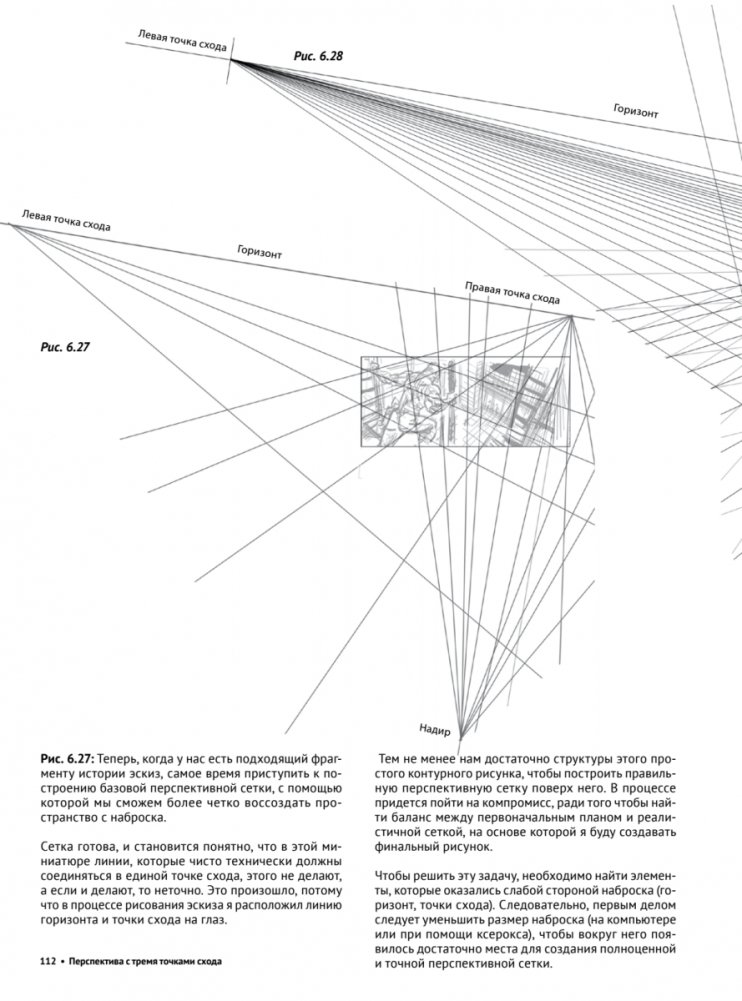 Левая точка схода

Рис. 6.28

Горизонт

Левая точка схода

Горизонт

Правая точка схода

Рис. 6.27

Надир

Рис. 6.27: Теперь, когда у нас есть подходящий фрагменту истории эскиз, самое время приступить к построению базовой перспективной сетки, с помощью которой мы сможем более четко воссоздать пространство с наброска.

Сетка готова, и становится понятно, что в этой миниатюре линии, которые чисто технически должны соединяться в единой точке схода, этого не делают, а если и делают, то неточно. Это произошло, потому что в процессе рисования эскиза я расположил линию горизонта и точки схода на глаз.

Тем не менее нам достаточно структуры этого простого контурного рисунка, чтобы построить правильную перспективную сетку поверх него. В процессе придется пойти на компромисс, ради того чтобы найти баланс между первоначальным планом и реалистичной сеткой, на основе которой я буду создавать финальный рисунок.

Чтобы решить эту задачу, необходимо найти элементы, которые оказались слабой стороной наброска (горизонт, точки схода). Следовательно, первым делом следует уменьшить размер наброска (на компьютере или при помощи ксерокса), чтобы вокруг него появилось достаточно места для создания полноценной и точной перспективной сетки.

112 • Перспектива с тремя точками схода