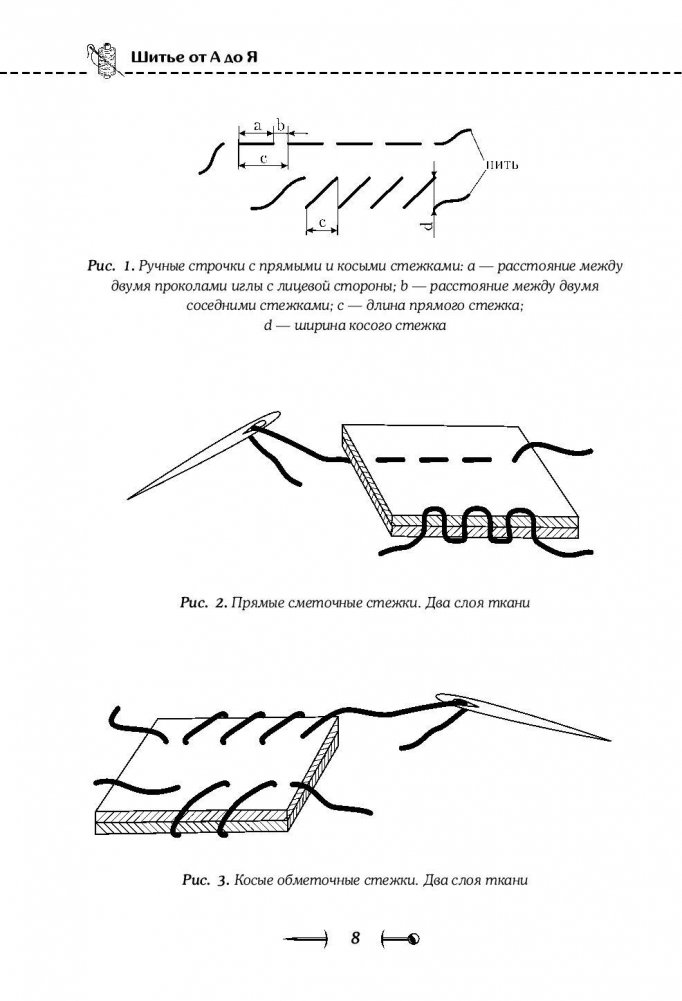 Шитье от А до Я

a b c нить c d

Рис. 1. Ручные строчки с прямыми и косыми стежками: a — расстояние между двумя проколами иглы с лицевой стороны; b — расстояние между двумя соседними стежками; c — длина прямого стежка; d — ширина косого стежка

Рис. 2. Прямые сметочные стежки. Два слоя ткани

Рис. 3. Косые обметочные стежки. Два слоя ткани

8