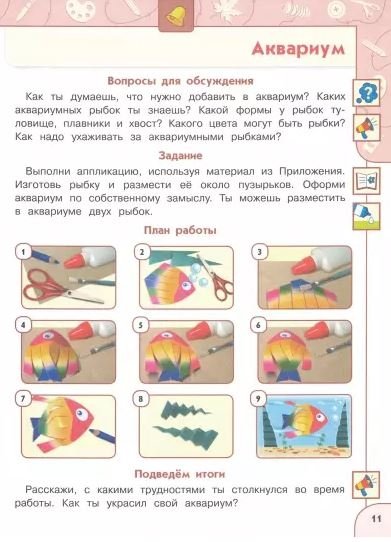 Аквариум

Вопросы для обсуждения

Как ты думаешь, что нужно добавить в аквариум? Каких аквариумных рыбок ты знаешь? Какой формы у рыбок туловище, плавники и хвост? Какого цвета могут быть рыбки? Как надо ухаживать за аквариумными рыбками?

Задание

Выполни аппликацию, используя материал из Приложения. Изготовь рыбку и размести её около пузырьков. Оформи аквариум по собственному замыслу. Ты можешь разместить в аквариуме двух рыбок.

План работы

1

2

3

4

5

6

7

8

9

Подведём итоги

Расскажи, с какими трудностями ты столкнулся во время работы. Как ты украсил свой аквариум?

11