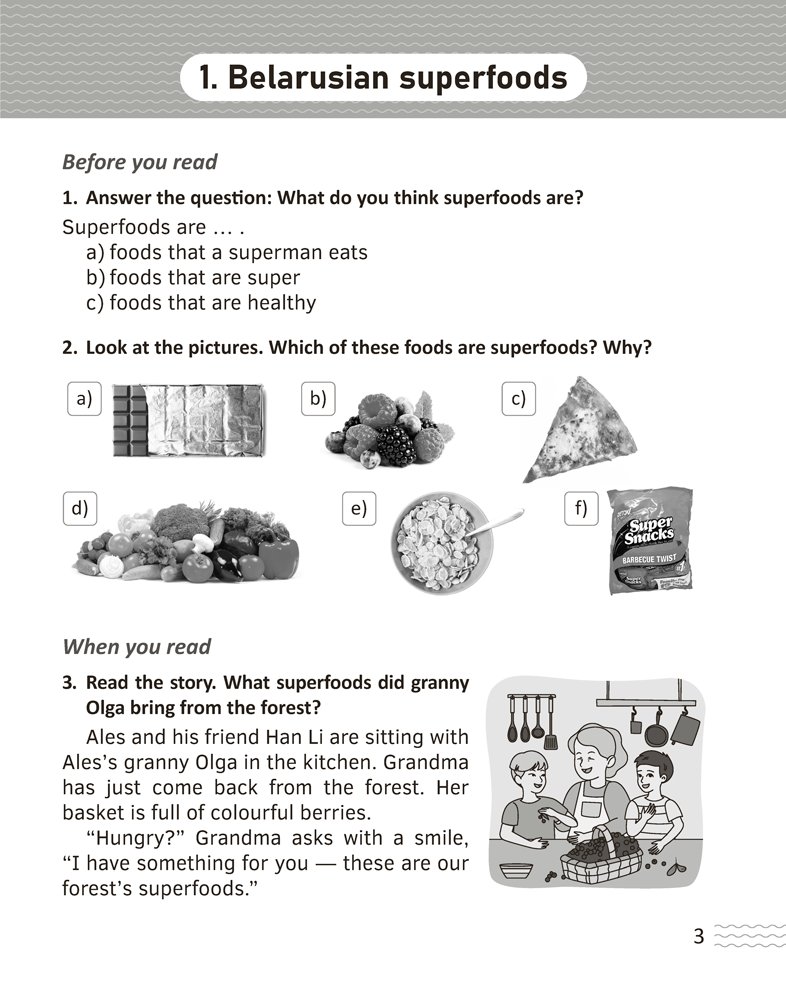 1. Belarusian superfoods

Before you read

1. Answer the question: What do you think superfoods are?

Superfoods are … .
a) foods that a superman eats
b) foods that are super
c) foods that are healthy

2. Look at the pictures. Which of these foods are superfoods? Why?

a)

b)

c)

d)

e)

f) Super Snacks BARBECUE TWIST

When you read

3. Read the story. What superfoods did granny Olga bring from the forest?

Ales and his friend Han Li are sitting with Ales's granny Olga in the kitchen. Grandma has just come back from the forest. Her basket is full of colourful berries.

"Hungry?" Grandma asks with a smile, "I have something for you — these are our forest's superfoods."

3