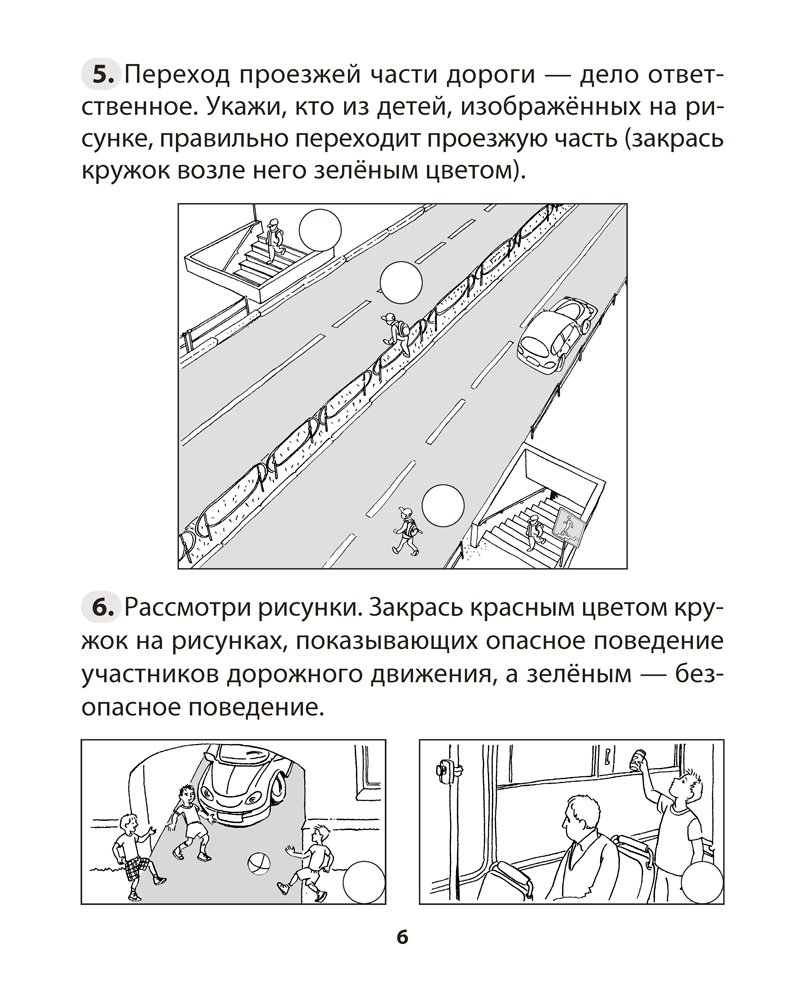 **5.** Переход проезжей части дороги — дело ответственное. Укажи, кто из детей, изображённых на рисунке, правильно переходит проезжую часть (закрась кружок возле него зелёным цветом).

**6.** Рассмотри рисунки. Закрась красным цветом кружок на рисунках, показывающих опасное поведение участников дорожного движения, а зелёным — безопасное поведение.

6