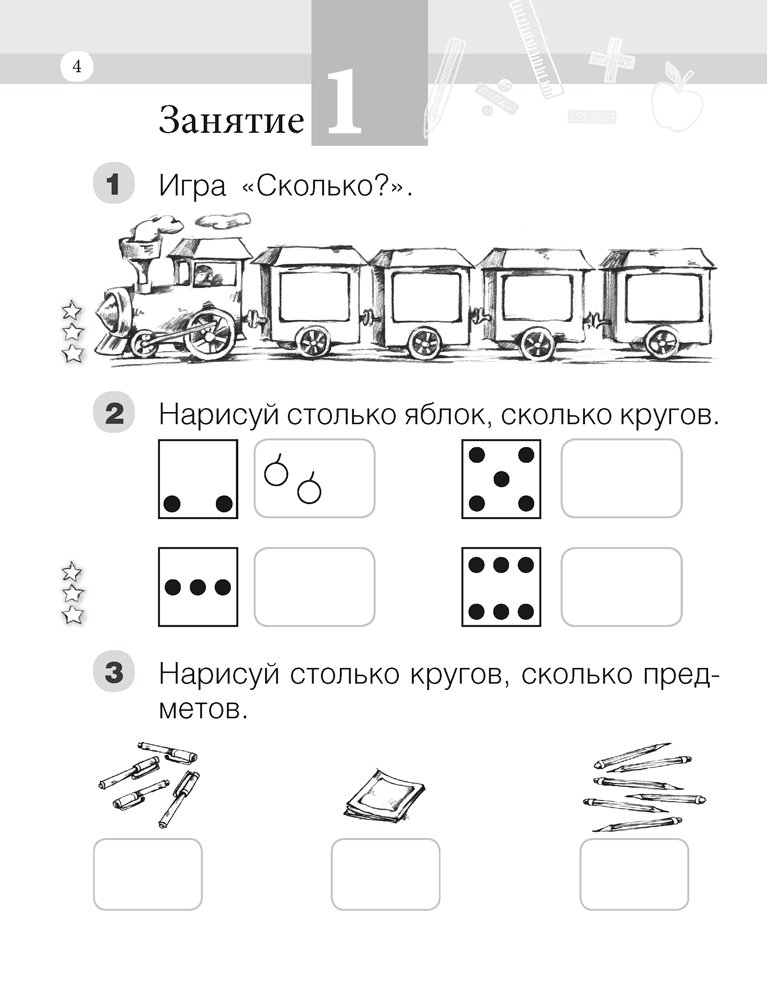 4

Занятие 1

1 Игра «Сколько?».

2 Нарисуй столько яблок, сколько кругов.

3 Нарисуй столько кругов, сколько предметов.