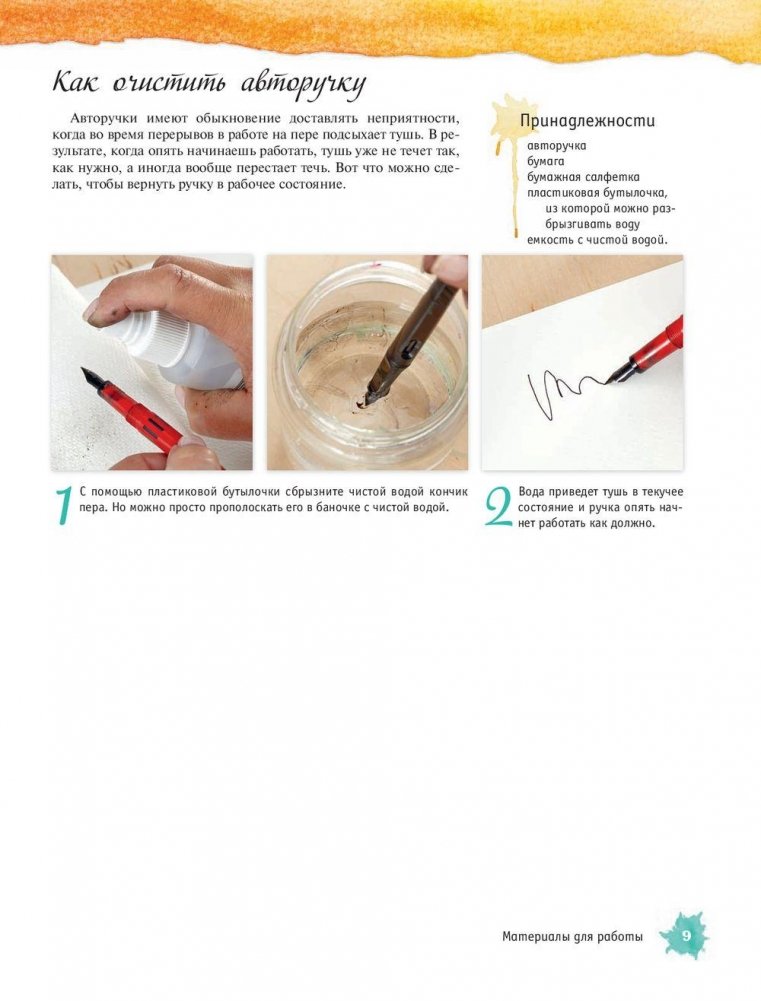 Как очистить авторучку

Авторучки имеют обыкновение доставлять неприятности, когда во время перерывов в работе на пере подсыхает тушь. В результате, когда опять начинаешь работать, тушь уже не течет так, как нужно, а иногда вообще перестает течь. Вот что можно сделать, чтобы вернуть ручку в рабочее состояние.

Принадлежности
авторучка
бумага
бумажная салфетка
пластиковая бутылочка, из которой можно разбрызгивать воду
емкость с чистой водой.

1 С помощью пластиковой бутылочки сбрызните чистой водой кончик пера. Но можно просто прополоскать его в баночке с чистой водой.

2 Вода приведет тушь в текучее состояние и ручка опять начнет работать как должно.

Материалы для работы 9