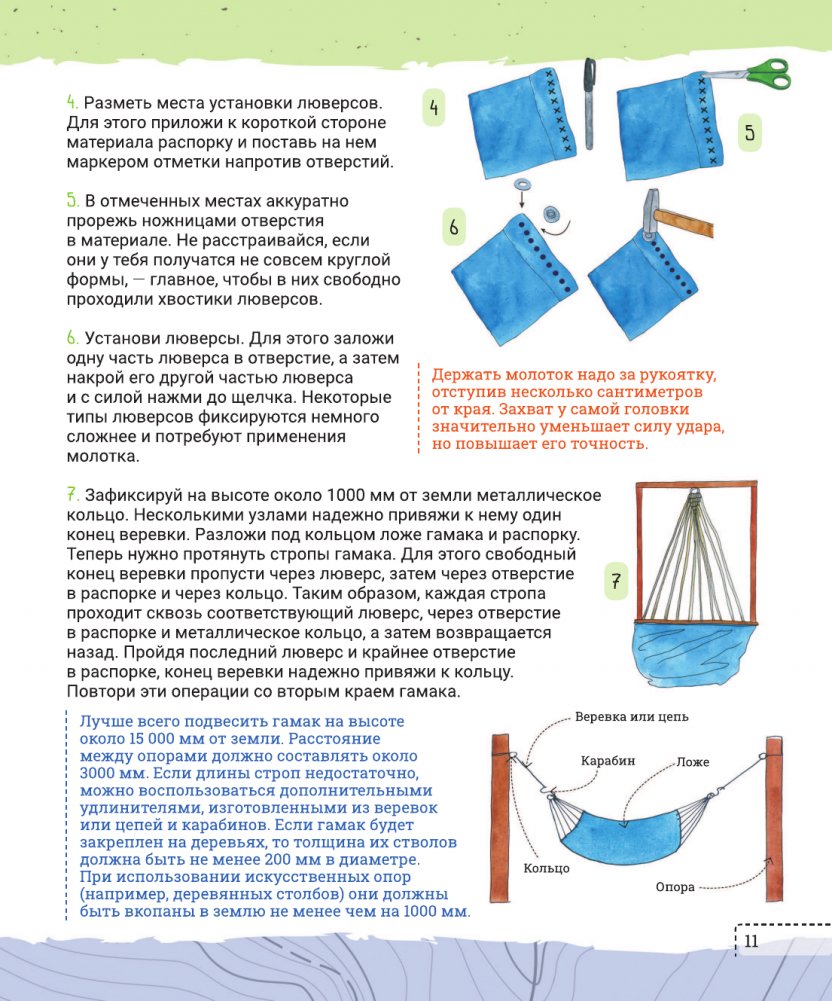 4. Разметь места установки люверсов. Для этого приложи к короткой стороне материала распорку и поставь на нем маркером отметки напротив отверстий.

5. В отмеченных местах аккуратно прорежь ножницами отверстия в материале. Не расстраивайся, если они у тебя получатся не совсем круглой формы, — главное, чтобы в них свободно проходили хвостики люверсов.

6. Установи люверсы. Для этого заложи одну часть люверса в отверстие, а затем накрой его другой частью люверса и с силой нажми до щелчка. Некоторые типы люверсов фиксируются немного сложнее и потребуют применения молотка.

4

5

6

Держать молоток надо за рукоятку, отступив несколько сантиметров от края. Захват у самой головки значительно уменьшает силу удара, но повышает его точность.

7. Зафиксируй на высоте около 1000 мм от земли металлическое кольцо. Несколькими узлами надежно привяжи к нему один конец веревки. Разложи под кольцом ложе гамака и распорку. Теперь нужно протянуть стропы гамака. Для этого свободный конец веревки пропусти через люверс, затем через отверстие в распорке и через кольцо. Таким образом, каждая стропа проходит сквозь соответствующий люверс, через отверстие в распорке и металлическое кольцо, а затем возвращается назад. Пройдя последний люверс и крайнее отверстие в распорке, конец веревки надежно привяжи к кольцу. Повтори эти операции со вторым краем гамака.

7

Лучше всего подвесить гамак на высоте около 15 000 мм от земли. Расстояние между опорами должно составлять около 3000 мм. Если длины строп недостаточно, можно воспользоваться дополнительными удлинителями, изготовленными из веревок или цепей и карабинов. Если гамак будет закреплен на деревьях, то толщина их стволов должна быть не менее 200 мм в диаметре. При использовании искусственных опор (например, деревянных столбов) они должны быть вкопаны в землю не менее чем на 1000 мм.

Веревка или цепь

Карабин

Ложе

Кольцо

Опора

11