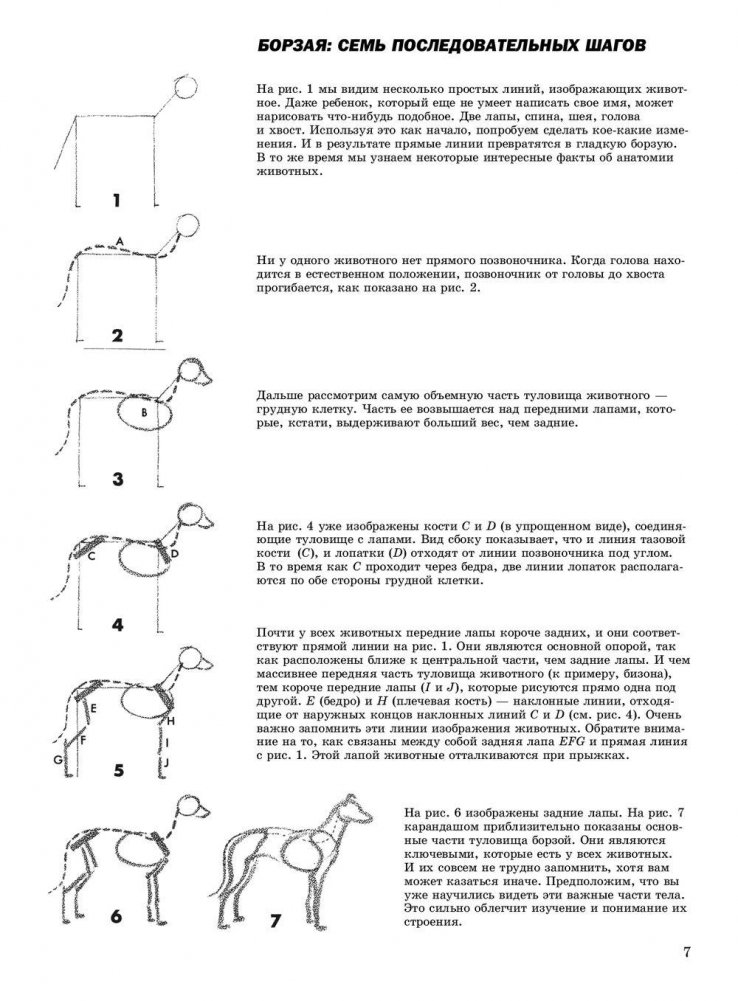 БОРЗАЯ: СЕМЬ ПОСЛЕДОВАТЕЛЬНЫХ ШАГОВ

1

На рис. 1 мы видим несколько простых линий, изображающих животное. Даже ребенок, который еще не умеет написать свое имя, может нарисовать что-нибудь подобное. Две лапы, спина, шея, голова и хвост. Используя это как начало, попробуем сделать кое-какие изменения. И в результате прямые линии превратятся в гладкую борзую. В то же время мы узнаем некоторые интересные факты об анатомии животных.

A

2

Ни у одного животного нет прямого позвоночника. Когда голова находится в естественном положении, позвоночник от головы до хвоста прогибается, как показано на рис. 2.

B

3

Дальше рассмотрим самую объемную часть туловища животного — грудную клетку. Часть ее возвышается над передними лапами, которые, кстати, выдерживают больший вес, чем задние.

C D

4

На рис. 4 уже изображены кости $C$ и $D$ (в упрощенном виде), соединяющие туловище с лапами. Вид сбоку показывает, что и линия тазовой кости ($C$), и лопатки ($D$) отходят от линии позвоночника под углом. В то время как $C$ проходит через бедра, две линии лопаток располагаются по обе стороны грудной клетки.

E F G H I J

5

Почти у всех животных передние лапы короче задних, и они соответствуют прямой линии на рис. 1. Они являются основной опорой, так как расположены ближе к центральной части, чем задние лапы. И чем массивнее передняя часть туловища животного (к примеру, бизона), тем короче передние лапы ($I$ и $J$), которые рисуются прямо одна под другой. $E$ (бедро) и $H$ (плечевая кость) — наклонные линии, отходящие от наружных концов наклонных линий $C$ и $D$ (см. рис. 4). Очень важно запомнить эти линии изображения животных. Обратите внимание на то, как связаны между собой задняя лапа $EFG$ и прямая линия с рис. 1. Этой лапой животные отталкиваются при прыжках.

6

7

На рис. 6 изображены задние лапы. На рис. 7 карандашом приблизительно показаны основные части туловища борзой. Они являются ключевыми, которые есть у всех животных. И их совсем не трудно запомнить, хотя вам может казаться иначе. Предположим, что вы уже научились видеть эти важные части тела. Это сильно облегчит изучение и понимание их строения.

7