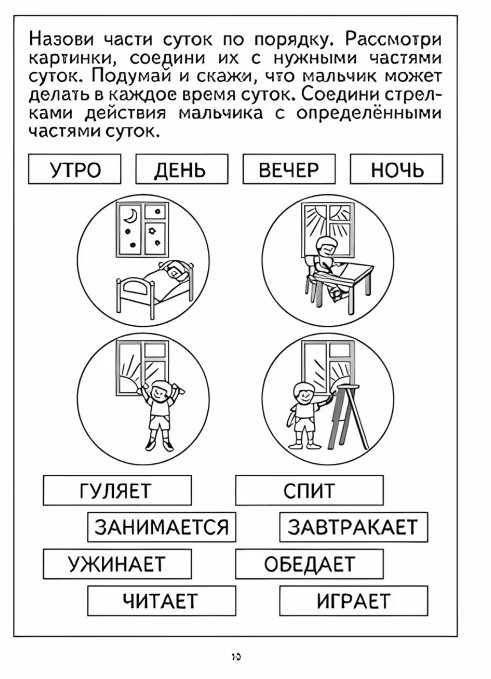 Назови части суток по порядку. Рассмотри картинки, соедини их с нужными частями суток. Подумай и скажи, что мальчик может делать в каждое время суток. Соедини стрелками действия мальчика с определёнными частями суток.

УТРО

ДЕНЬ

ВЕЧЕР

НОЧЬ

ГУЛЯЕТ

СПИТ

ЗАНИМАЕТСЯ

ЗАВТРАКАЕТ

УЖИНАЕТ

ОБЕДАЕТ

ЧИТАЕТ

ИГРАЕТ

10