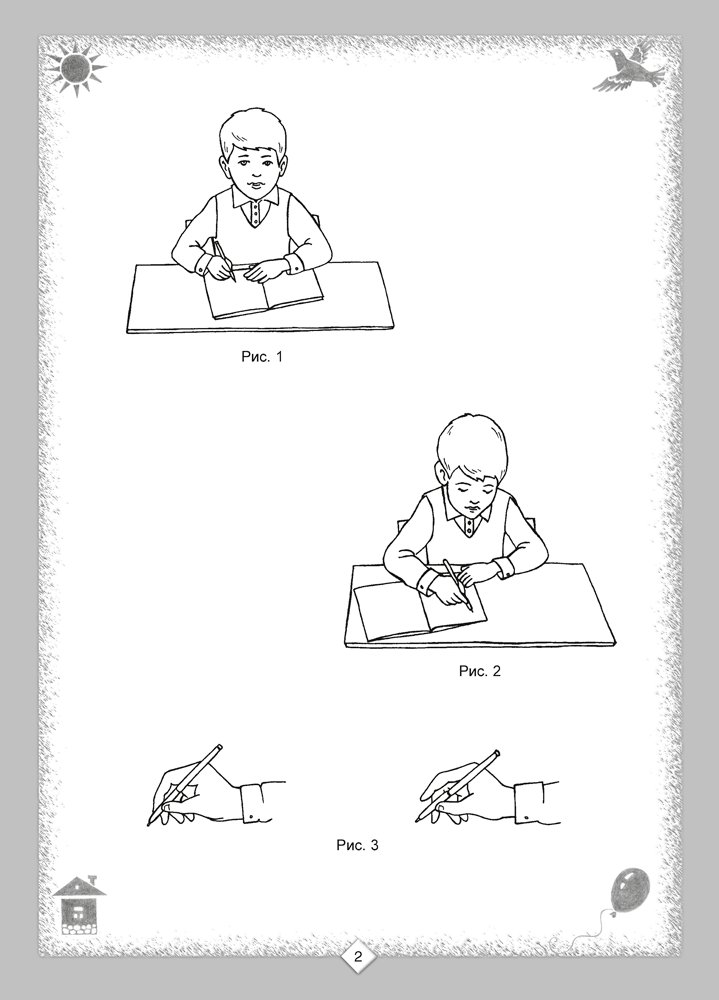 Рис. 1

Рис. 2

Рис. 3

2