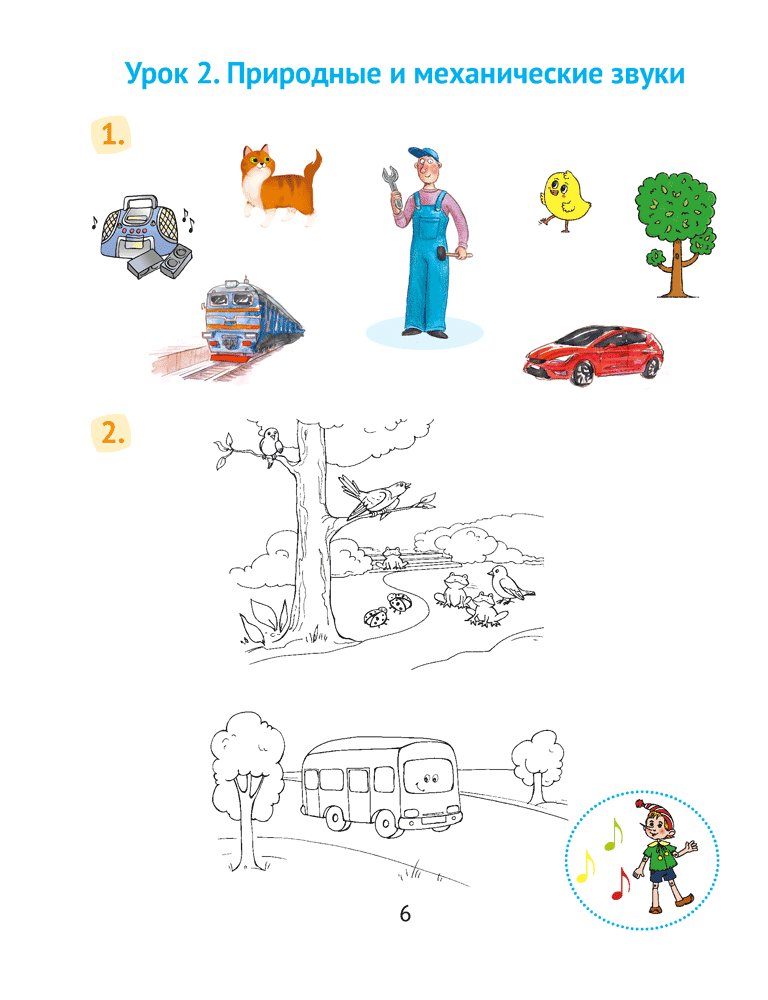 Урок 2. Природные и механические звуки

1.

2.

6