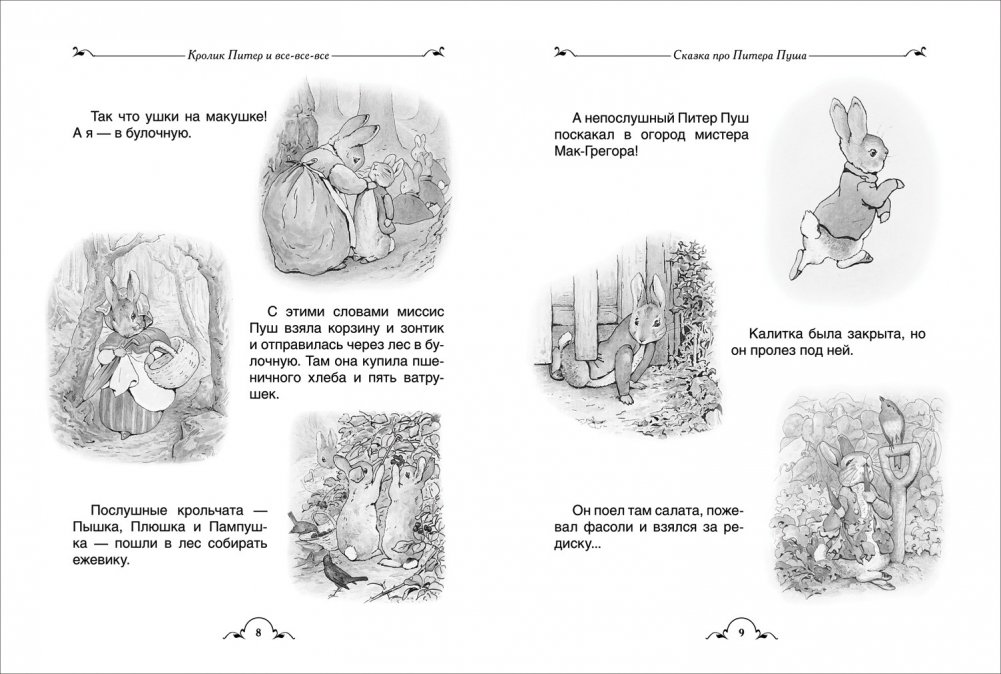 Кролик Питер и все-все-все

Так что ушки на макушке! А я — в булочную.

С этими словами миссис Пуш взяла корзину и зонтик и отправилась через лес в булочную. Там она купила пшеничного хлеба и пять ватрушек.

Послушные крольчата — Пышка, Плюшка и Пампушка — пошли в лес собирать ежевику.

8

Сказка про Питера Пуша

А непослушный Питер Пуш поскакал в огород мистера Мак-Грегора!

Калитка была закрыта, но он пролез под ней.

Он поел там салата, пожевал фасоли и взялся за редиску...

9