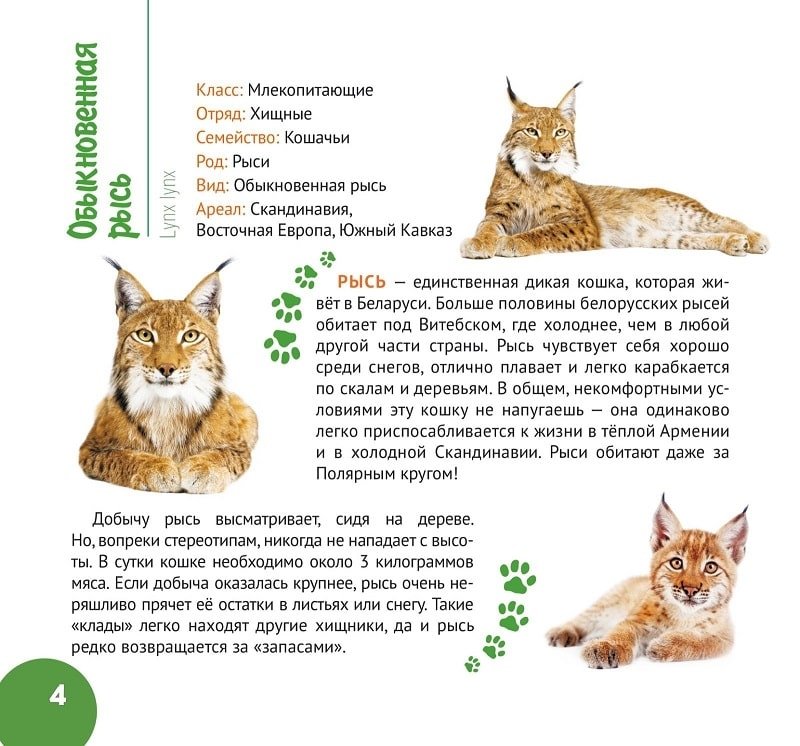 Обыкновенная рысь

Lynx lynx

Класс: Млекопитающие
Отряд: Хищные
Семейство: Кошачьи
Род: Рыси
Вид: Обыкновенная рысь
Ареал: Скандинавия, Восточная Европа, Южный Кавказ

РЫСЬ — единственная дикая кошка, которая живёт в Беларуси. Больше половины белорусских рысей обитает под Витебском, где холоднее, чем в любой другой части страны. Рысь чувствует себя хорошо среди снегов, отлично плавает и легко карабкается по скалам и деревьям. В общем, некомфортными условиями эту кошку не напугаешь — она одинаково легко приспосабливается к жизни в тёплой Армении и в холодной Скандинавии. Рыси обитают даже за Полярным кругом!

Добычу рысь высматривает, сидя на дереве. Но, вопреки стереотипам, никогда не нападает с высоты. В сутки кошке необходимо около 3 килограммов мяса. Если добыча оказалась крупнее, рысь очень неряшливо прячет её остатки в листьях или снегу. Такие «клады» легко находят другие хищники, да и рысь редко возвращается за «запасами».

4