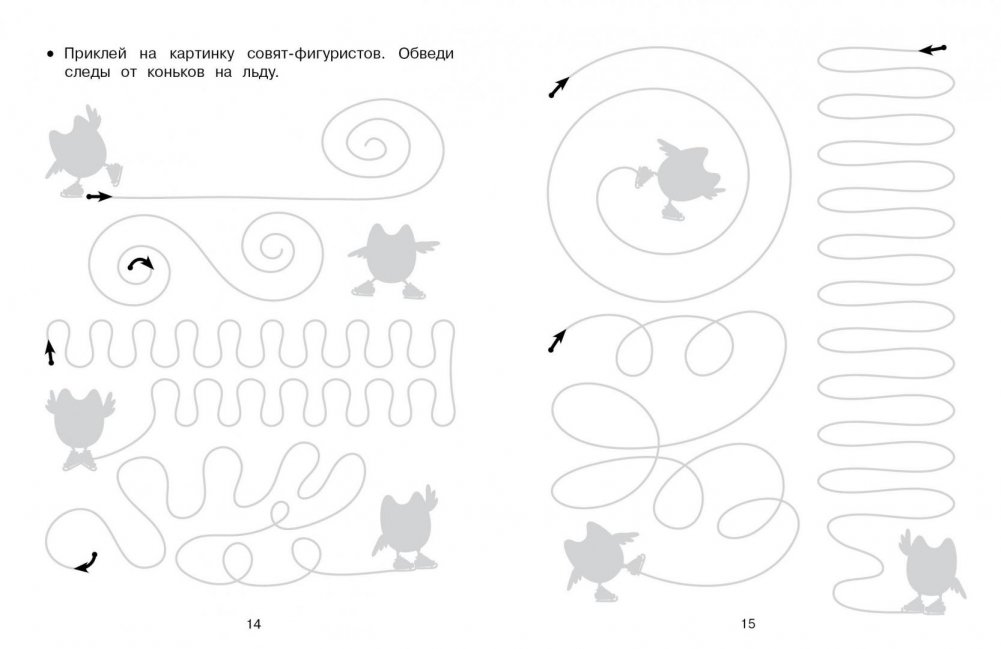 • Приклей на картинку совят-фигуристов. Обведи следы от коньков на льду.

14

15