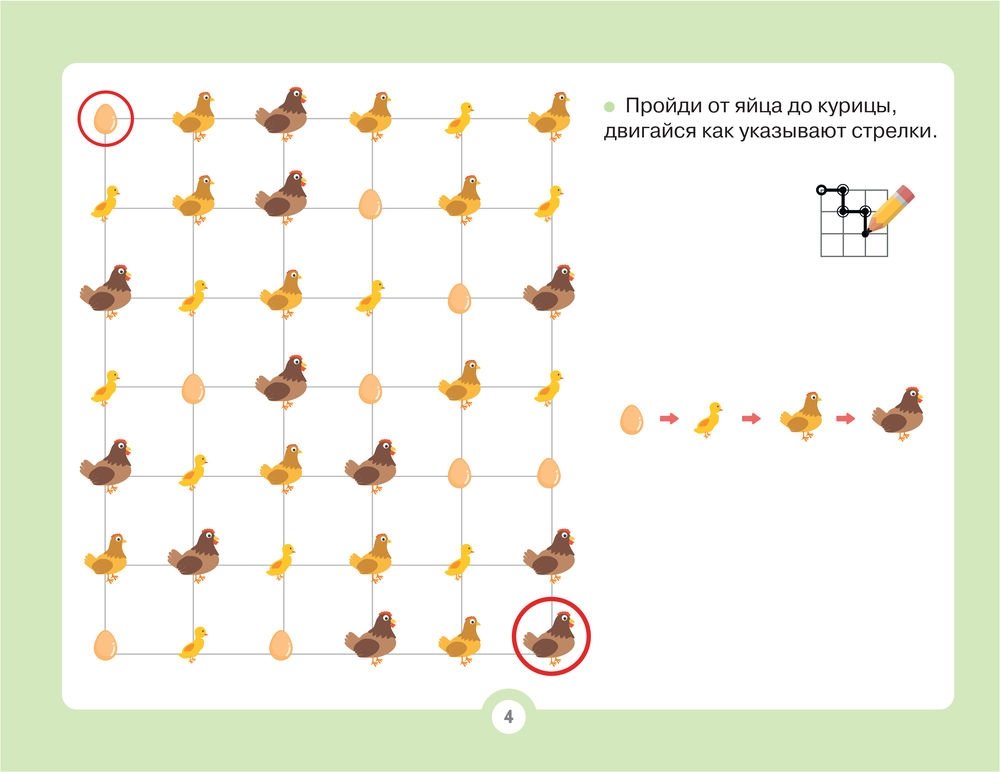 Пройди от яйца до курицы, двигайся как указывают стрелки.

4