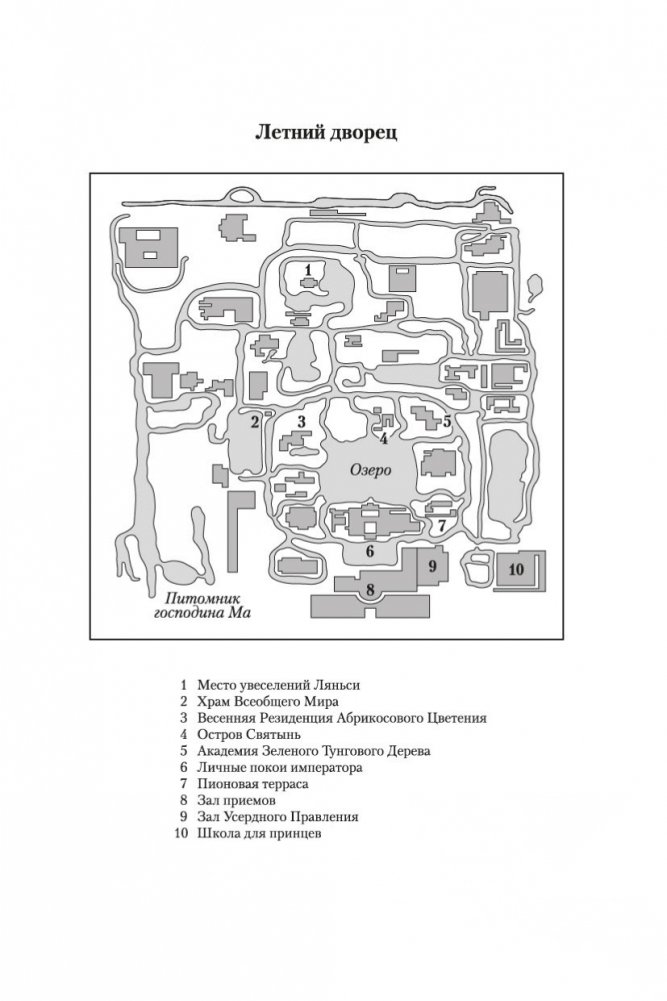 Летний дворец

1
2
3
4
5
Озеро
7
6
9
10
8
Питомник господина Ма

1 Место увеселений Ляньси
2 Храм Всеобщего Мира
3 Весенняя Резиденция Абрикосового Цветения
4 Остров Святынь
5 Академия Зеленого Тунгового Дерева
6 Личные покои императора
7 Пионовая терраса
8 Зал приемов
9 Зал Усердного Правления
10 Школа для принцев