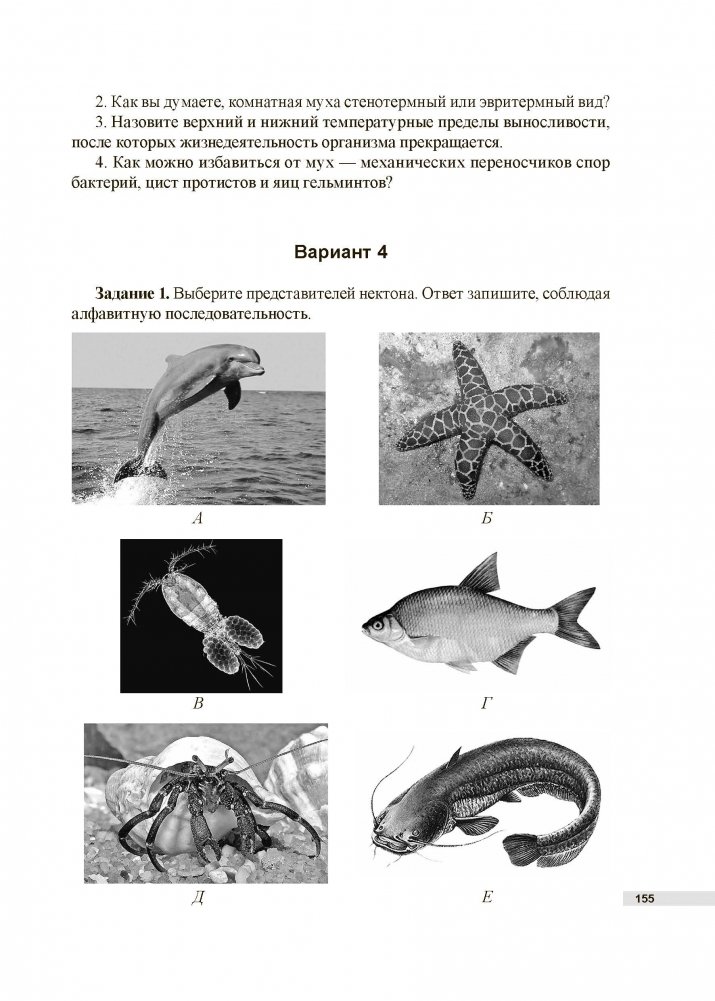 2. Как вы думаете, комнатная муха стенотермный или эвритермный вид?

3. Назовите верхний и нижний температурные пределы выносливости, после которых жизнедеятельность организма прекращается.

4. Как можно избавиться от мух — механических переносчиков спор бактерий, цист протистов и яиц гельминтов?

Вариант 4

Задание 1. Выберите представителей нектона. Ответ запишите, соблюдая алфавитную последовательность.

А

Б

В

Г

Д

Е

155