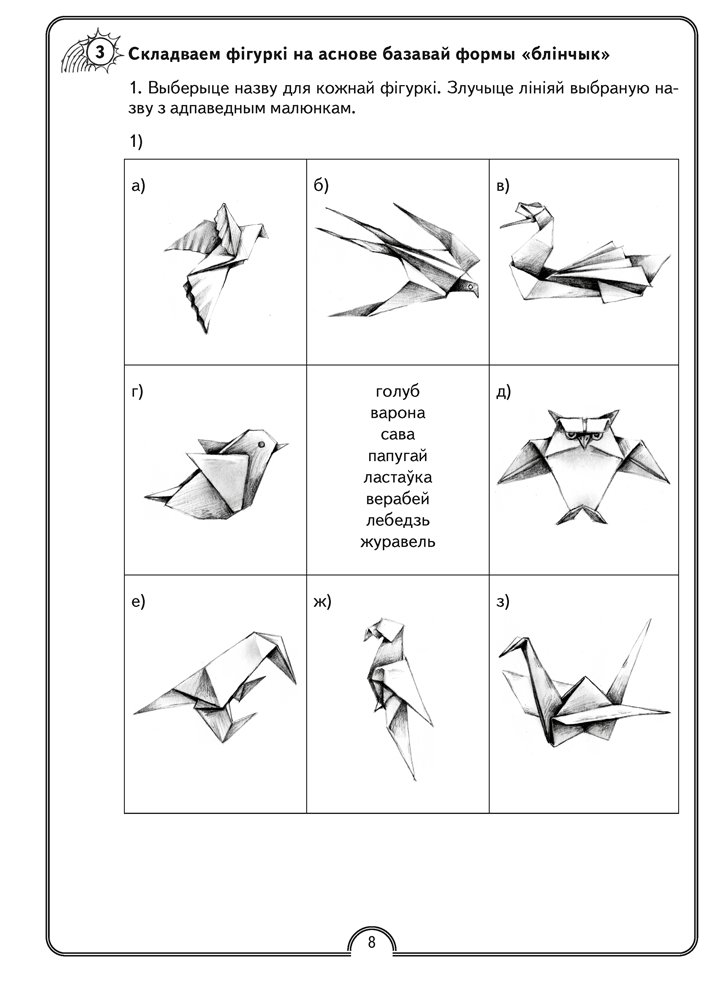 3 Складваем фігуркі на аснове базавай формы «блінчык»

1. Выберыце назву для кожнай фігуркі. Злучыце лініяй выбраную назву з адпаведным малюнкам.

1)

| а) | б) | в) |
|---|---|---|
| г) | голуб варона сава папугай ластаўка верабей лебедзь журавель | д) |
| е) | ж) | з) |

8