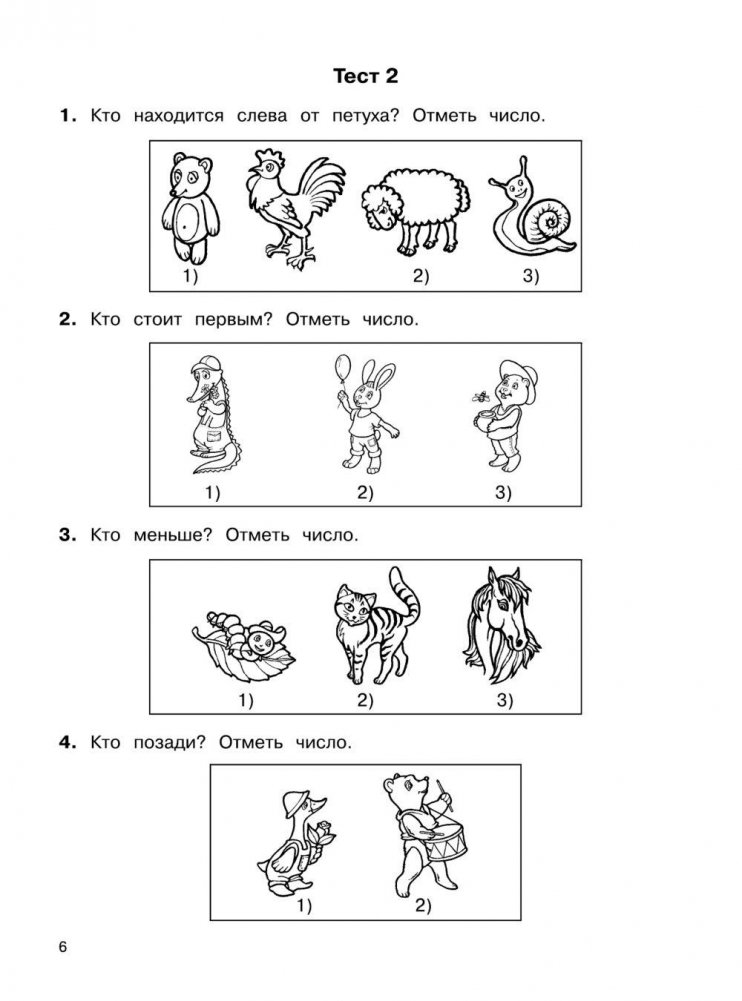 Тест 2

1. Кто находится слева от петуха? Отметь число.

1) 2) 3)

2. Кто стоит первым? Отметь число.

1) 2) 3)

3. Кто меньше? Отметь число.

1) 2) 3)

4. Кто позади? Отметь число.

1) 2)

6